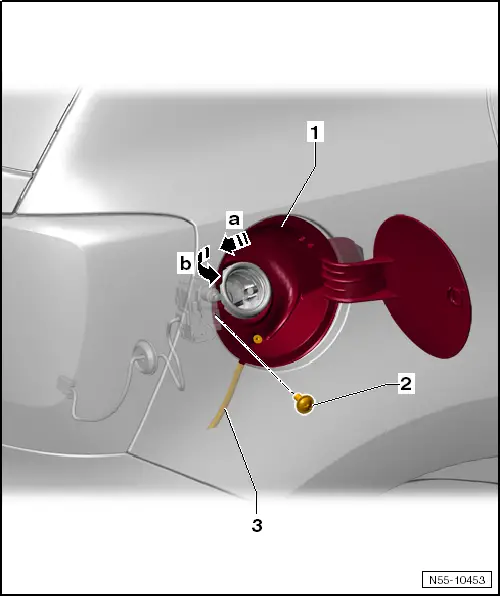 1
a
b
2
3
N55-10453