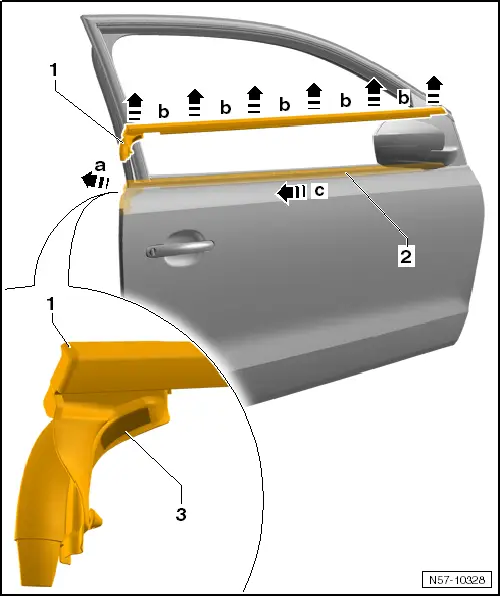 1
b
b
b
b
b
a
c
2
1
3
N57-10328