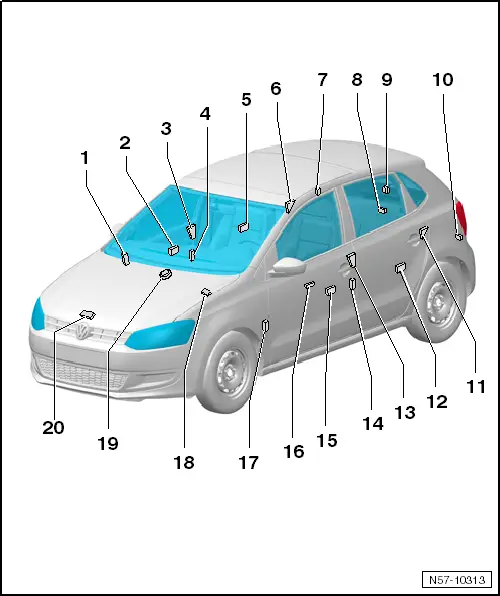 1
2
3
4
5
6
7
8
9
10
11
12
13
14
15
16
17
18
19
20
N57-10313