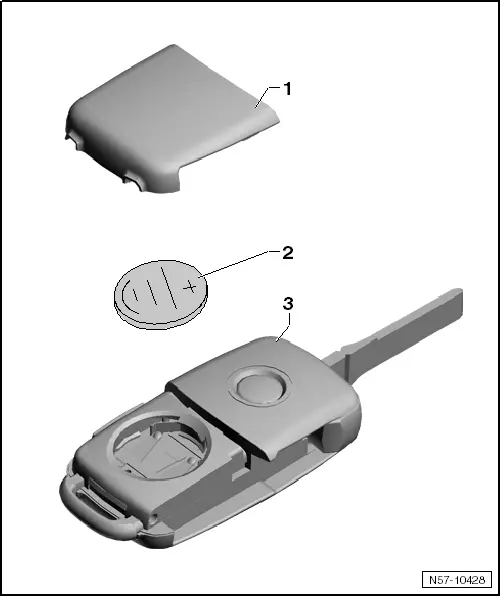 1

2

+

3

N57-10428