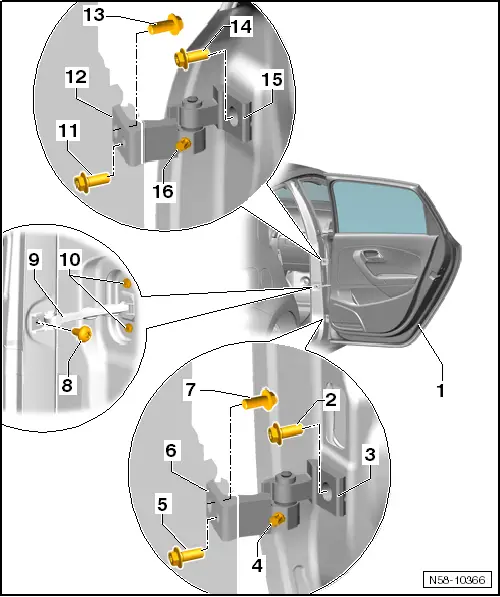 13
14
12
15
11
16
9
10
8
1
7
2
6
3
5
4
N58-10366