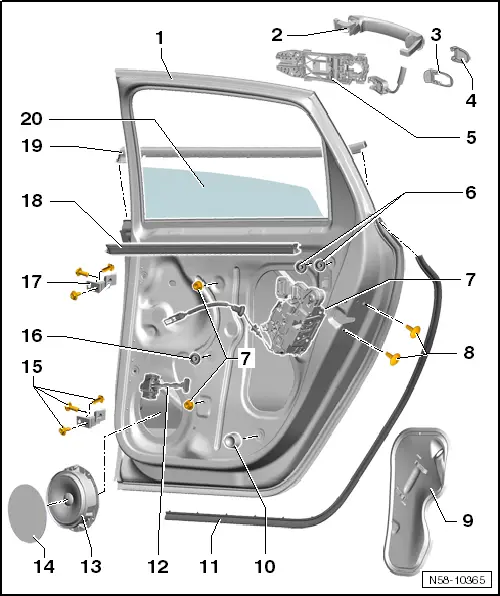 1
2
3
4
5
20
19
18
6
7
17
16
7
8
15
9
14
13
12
11
10
N58-10365