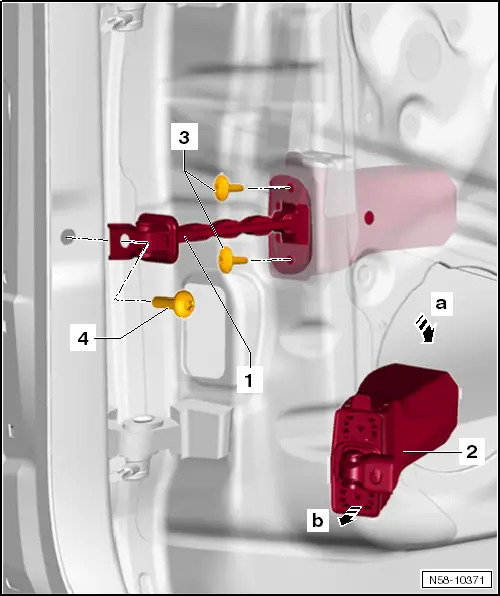 3
a
4
1
2
b
N58-10371