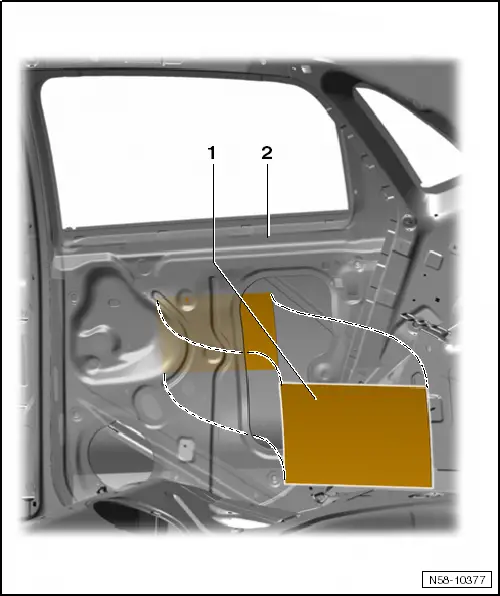 1
2
N58-10377