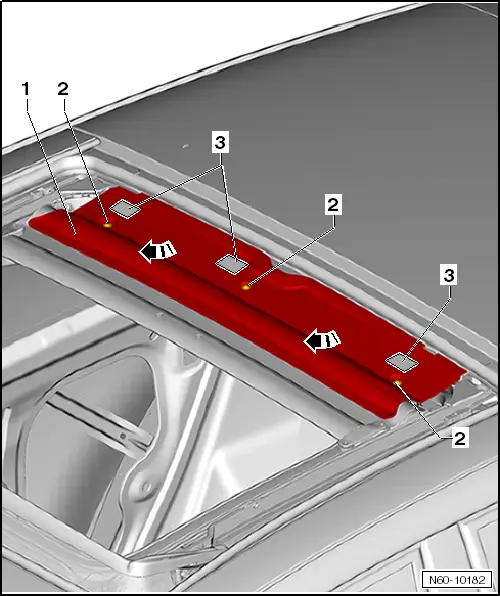 1
2
3
2
3
2
N60-10182