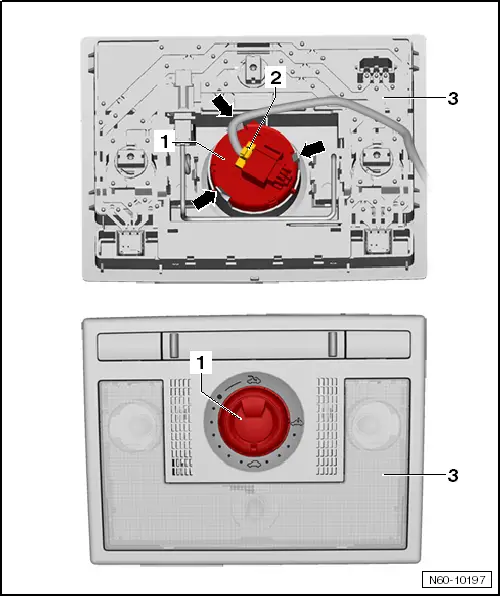 2
3
1
1
3
N60-10197