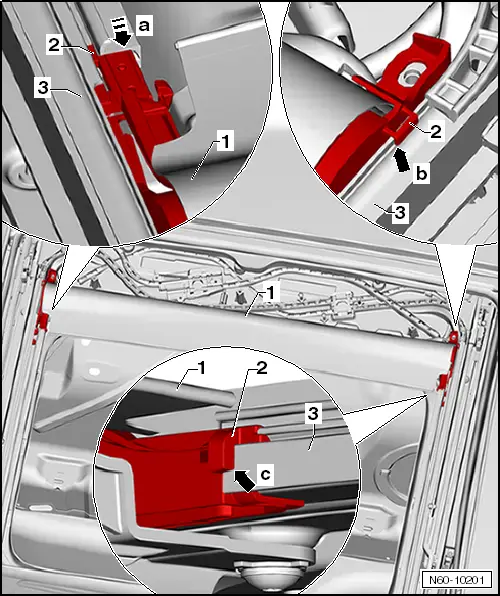 a
2
3
1
2
b
3
1
1
2
3
c
N60-10201