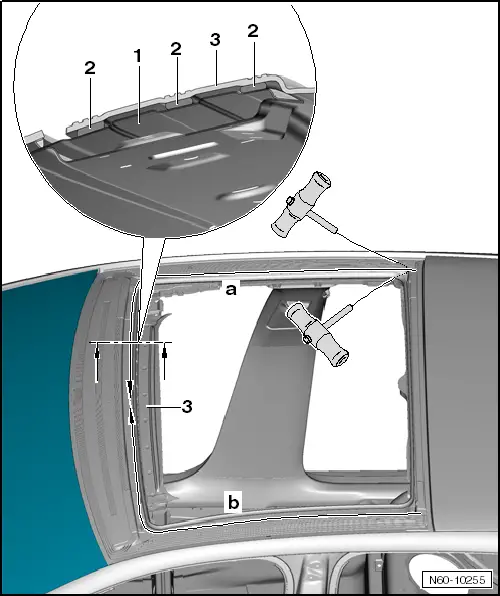 2
1
2
3
2
a
3
b
N60-10255