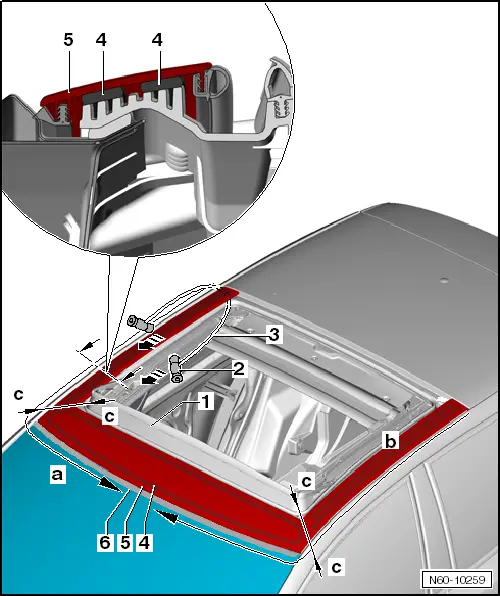 5
4
4
3
2
1
c
c
b
c
a
6
5
4
c
N60-10259