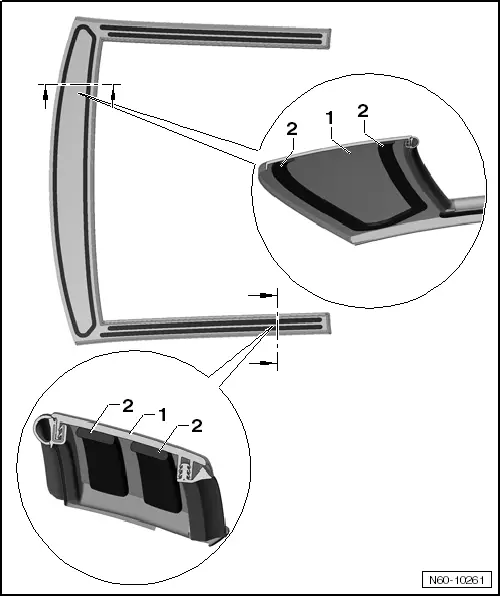 2
1
2

2
1
2

N60-10261