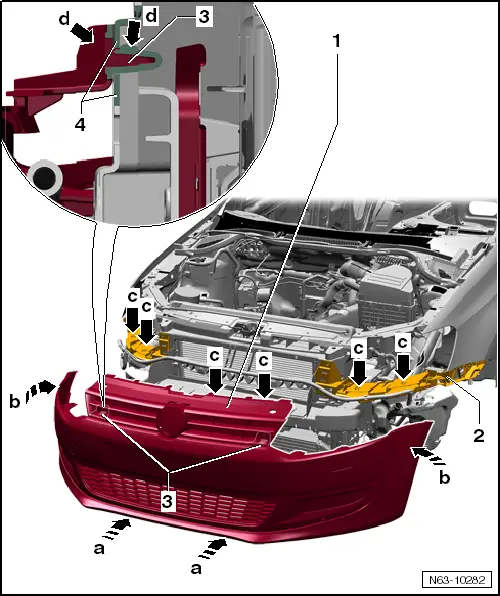 d
d
3
1
4
c
c
c
c
c
c
b
2
b
3
a
a
N63-10282