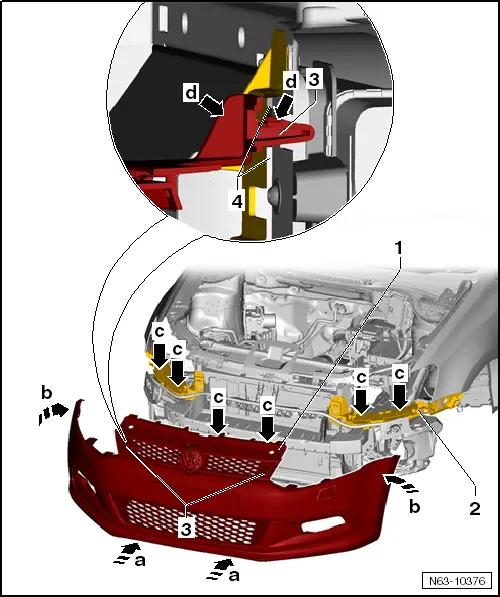 d
d
3
4
1
c
c
c
c
c
c
b
b
2
3
a
a
N63-10376