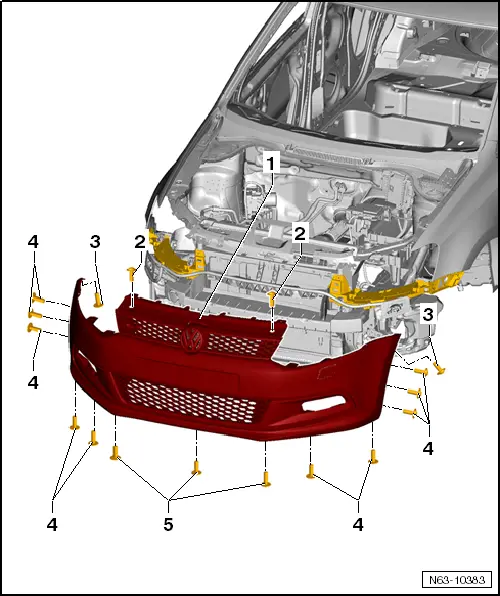 1
4
3
2
2
3
4
4
4
5
4
N63-10383