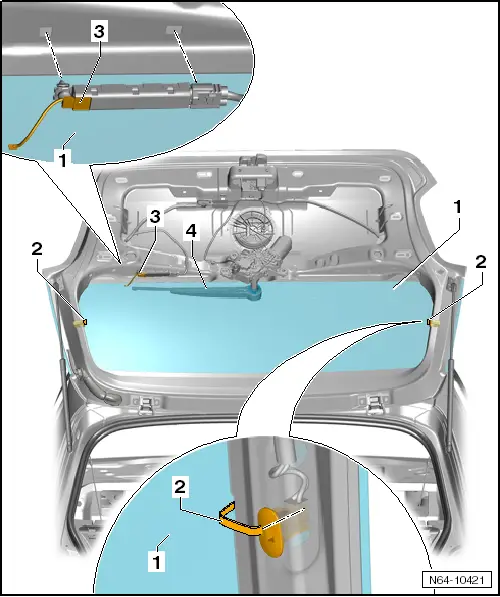 3
1
3
4
1
2
2
2
1
N64-10421