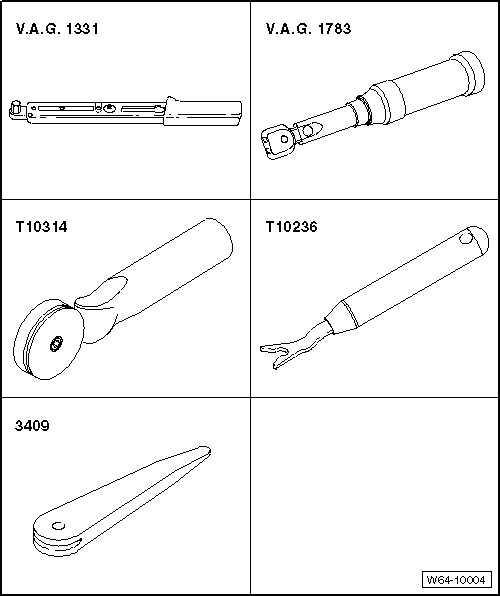 V.A.G. 1331

V.A.G. 1783

T10314

T10236

3409

W64-10004