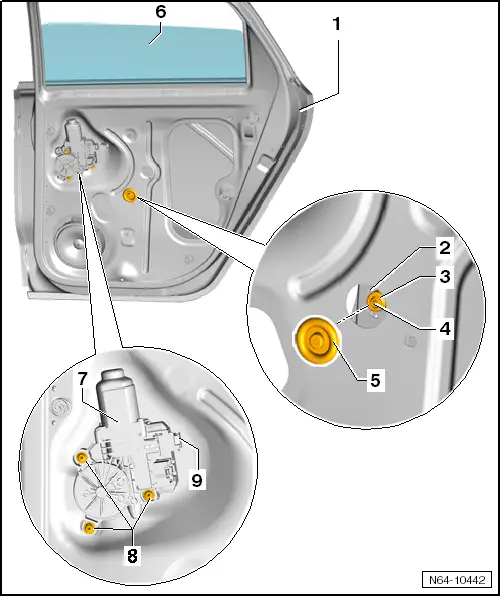 6
1
2
3
4
5
7
9
8
N64-10442