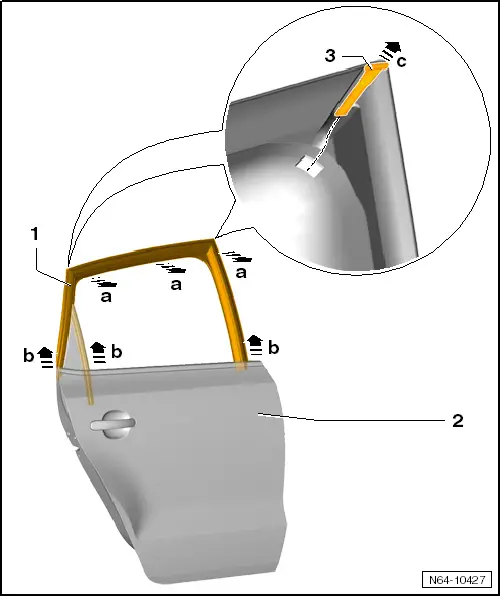 3
c
1
a
a
a
b
b
b
2
N64-10427