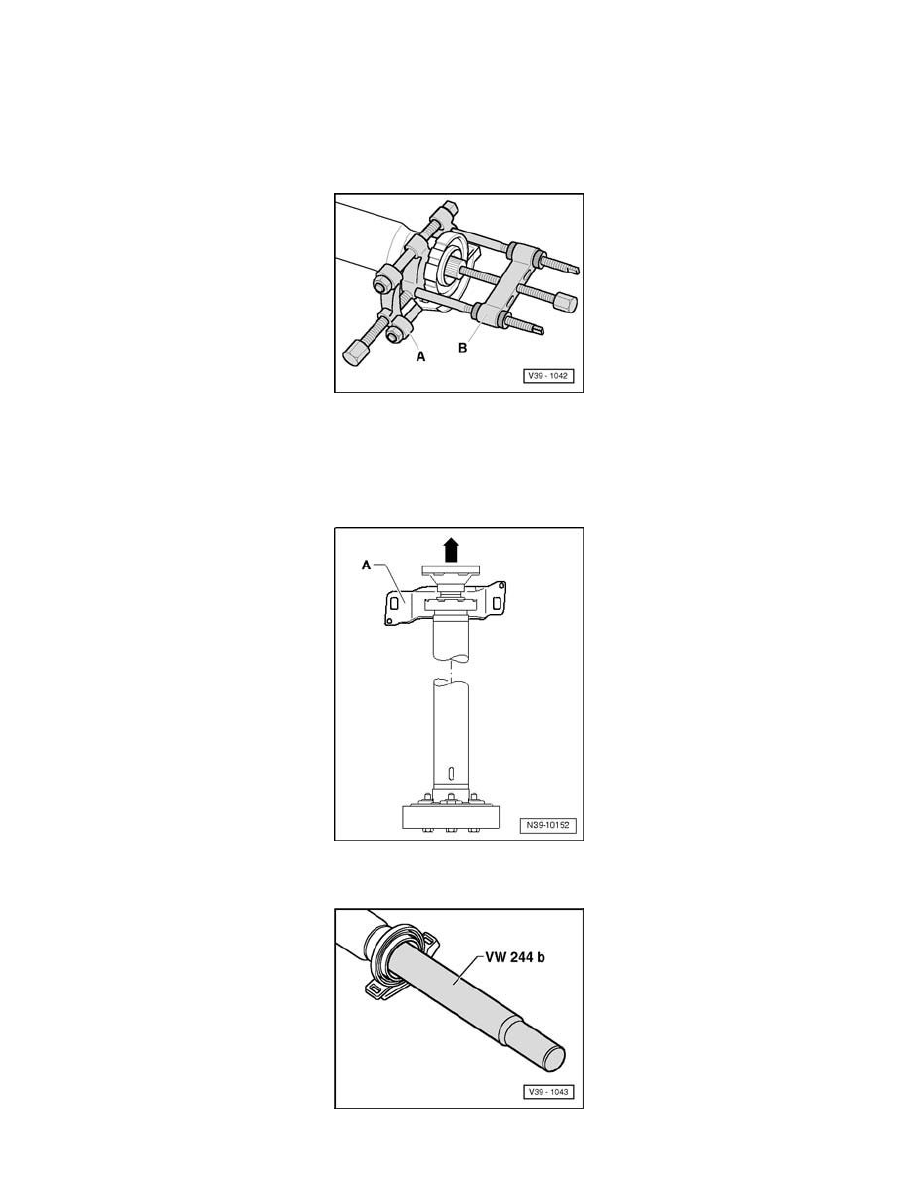 A
B
V39 - 1042

A
N39-10152

VW 244 b
V39 - 1043