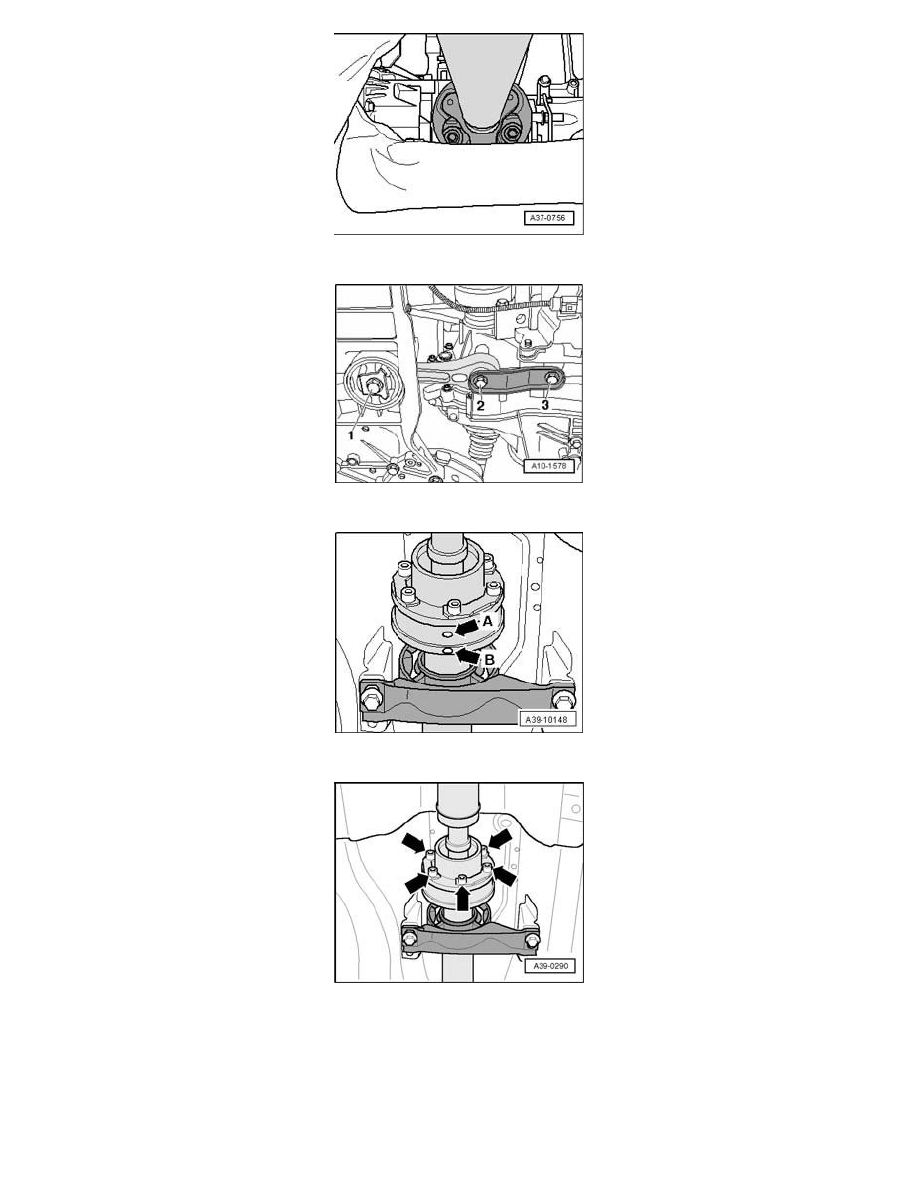 A37-0756

1
2
3
A10-1578

A
B
A39-10148

A39-0290