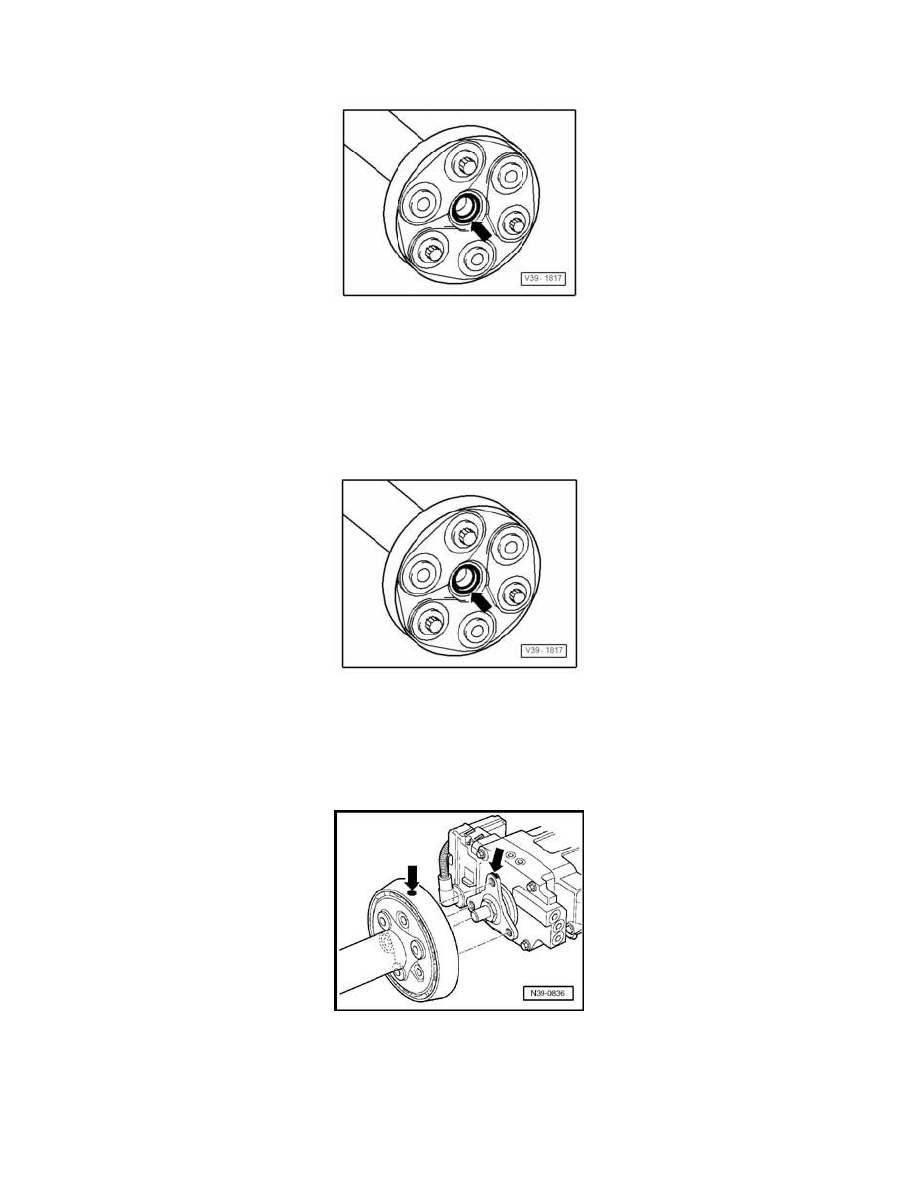 V39 - 1817

V39 - 1817

N39-0836