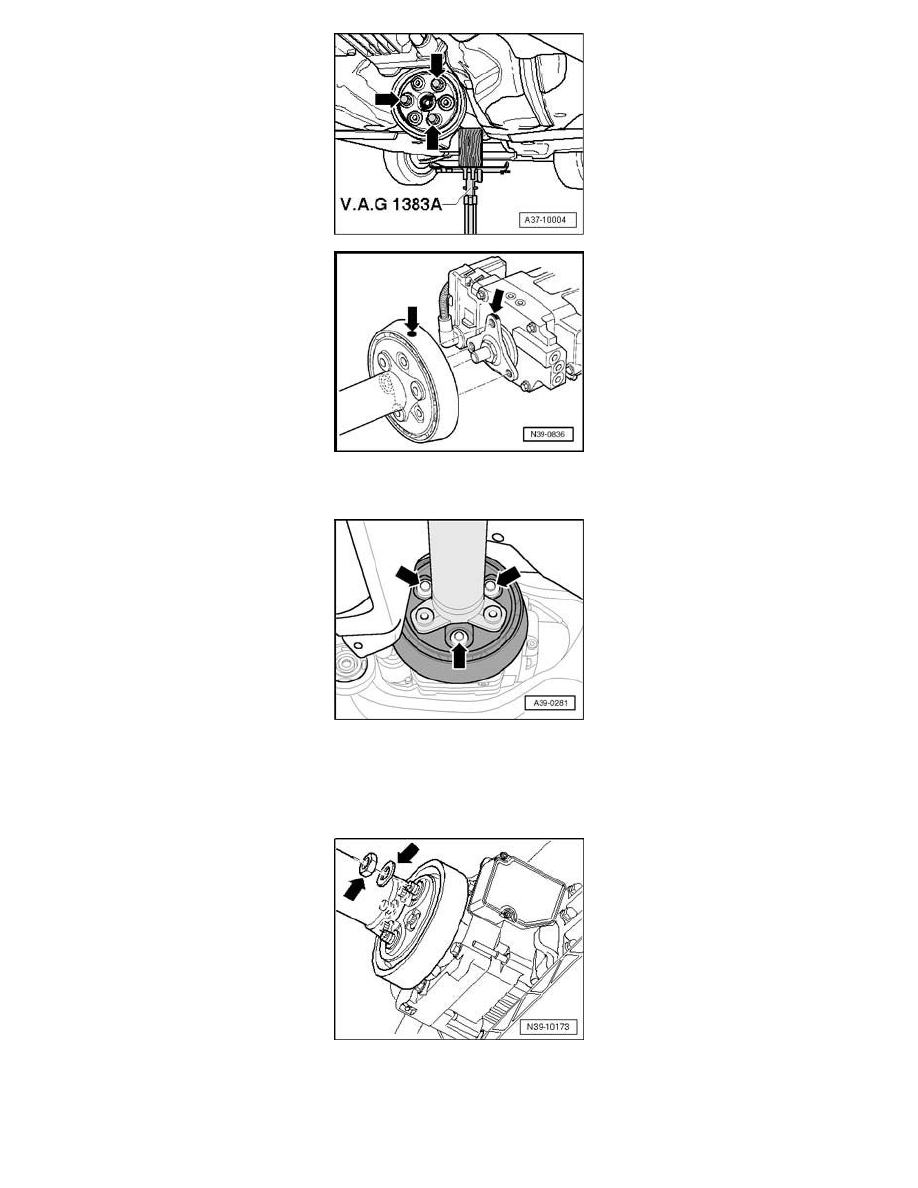 V.A.G 1383A

A37-10004

N39-0836

A39-0281

N39-10173