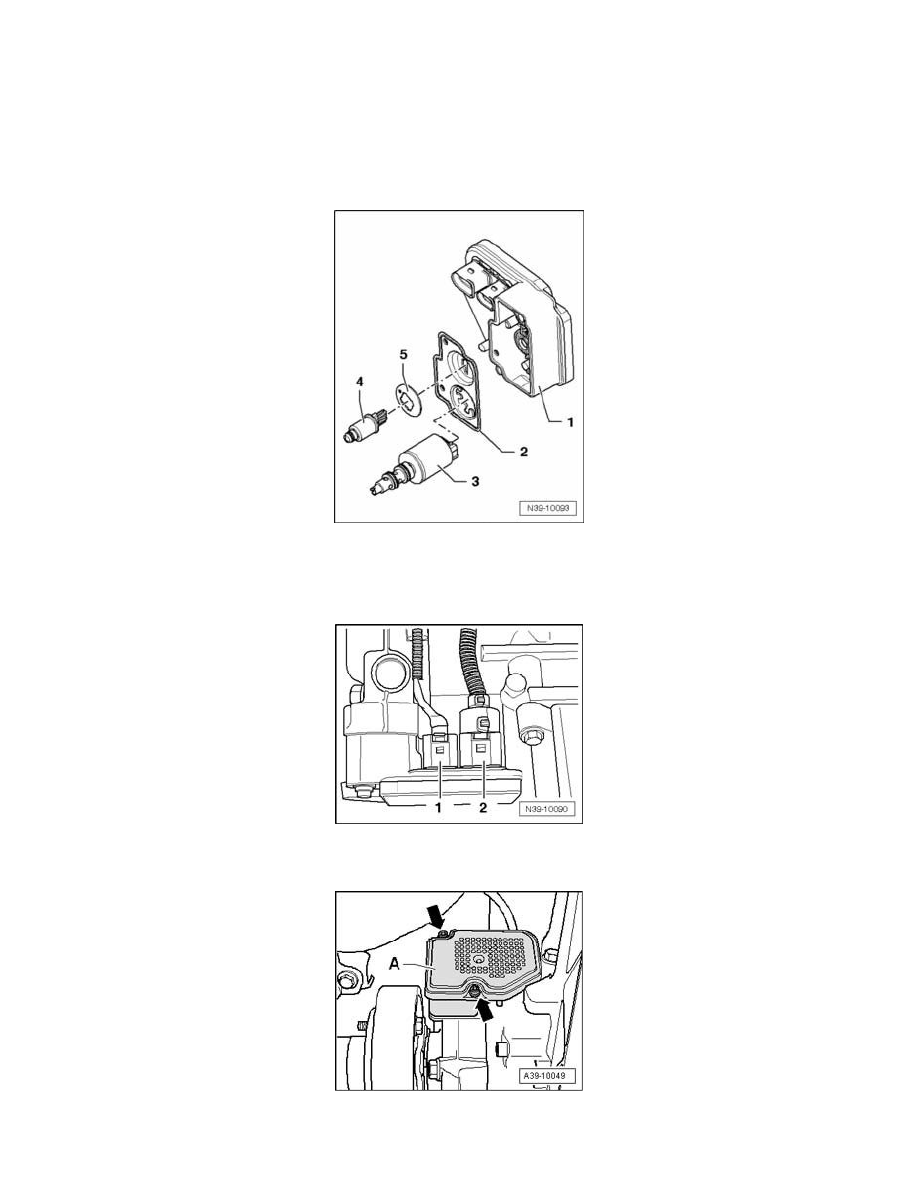 5
4
1
2
3
N39-10093

1
2
N39-10090

A
A39-10049