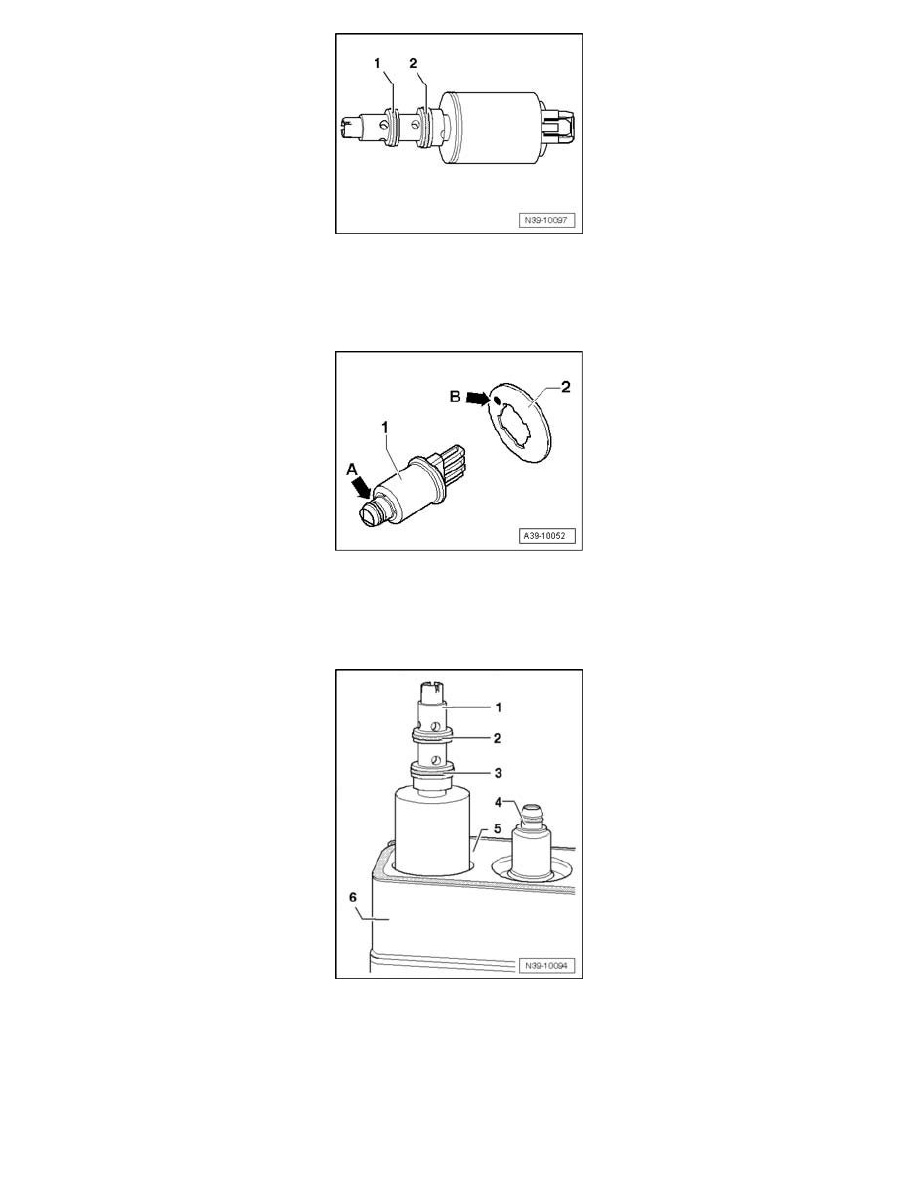 1
2
N39-10097

B
2
1
A
A39-10052

1
2
3
4
5
6
N39-10094