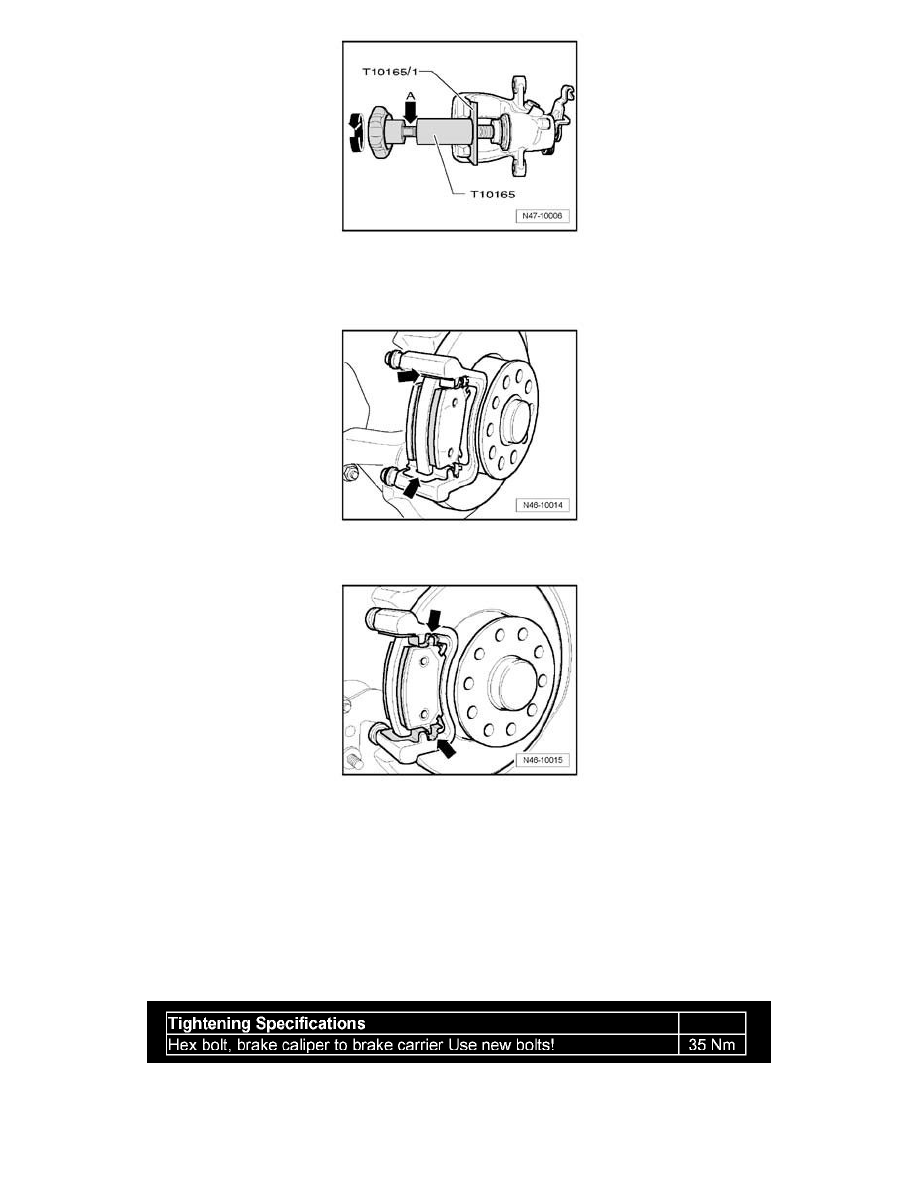 T10165/1
A
T10165
N47-10006

N46-10014

N46-10015

| Tightening Specifications | |
|---|---|
| Hex bolt, brake caliper to brake carrier Use new bolts! | 35 Nm |