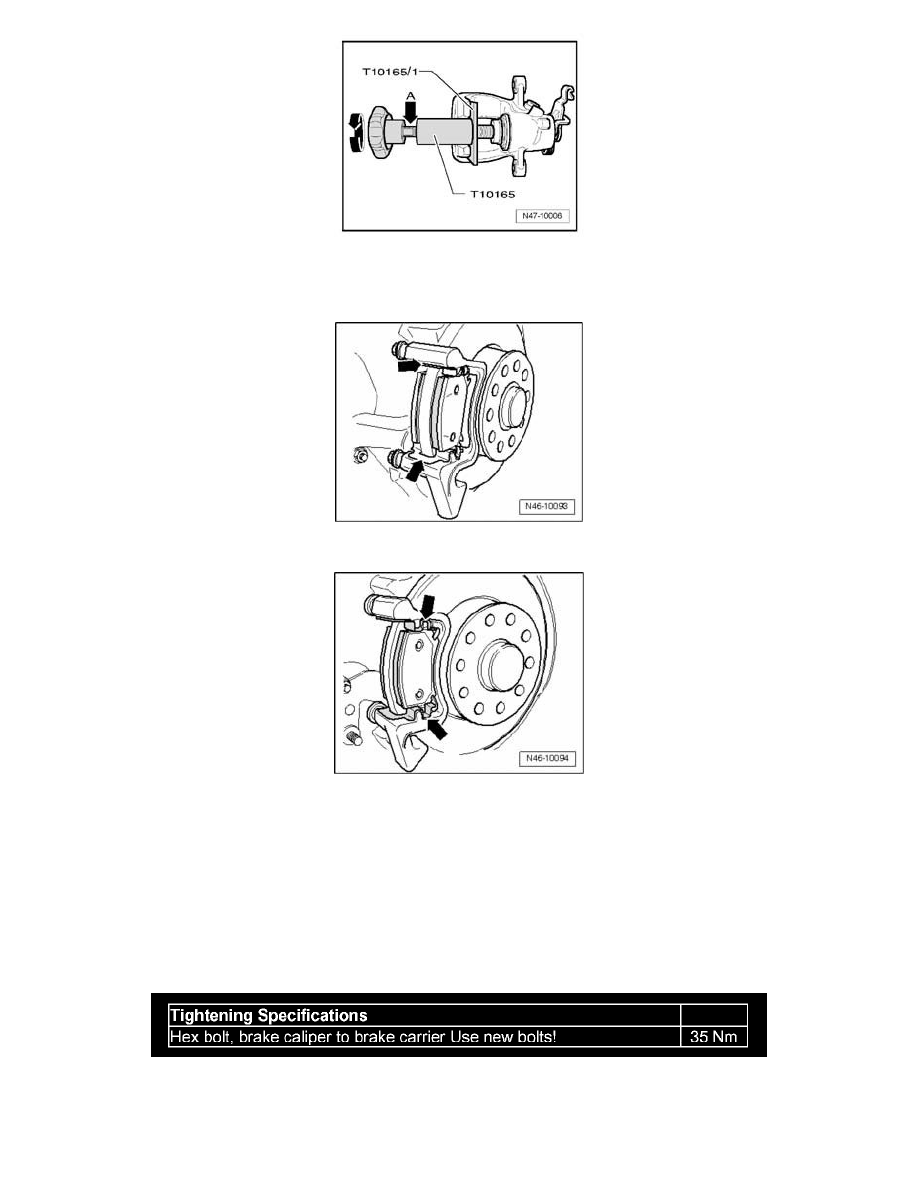 T10165/1
A
T10165
N47-10006

N46-10093

N46-10094

| Tightening Specifications | |
|---|---|
| Hex bolt, brake caliper to brake carrier Use new bolts! | 35 Nm |