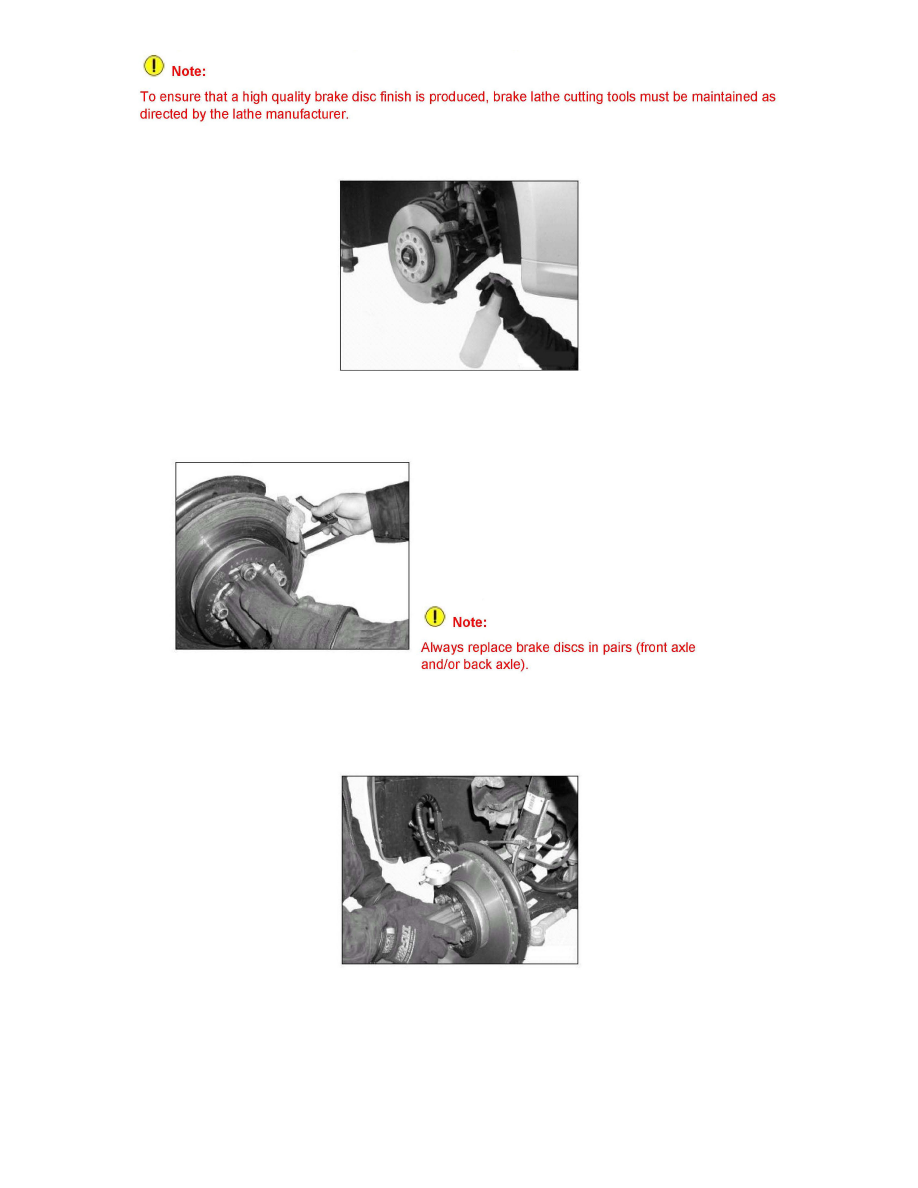 Note:

To ensure that a high quality brake disc finish is produced, brake lathe cutting tools must be maintained as directed by the lathe manufacturer.

Note:

Always replace brake discs in pairs (front axle and/or back axle).