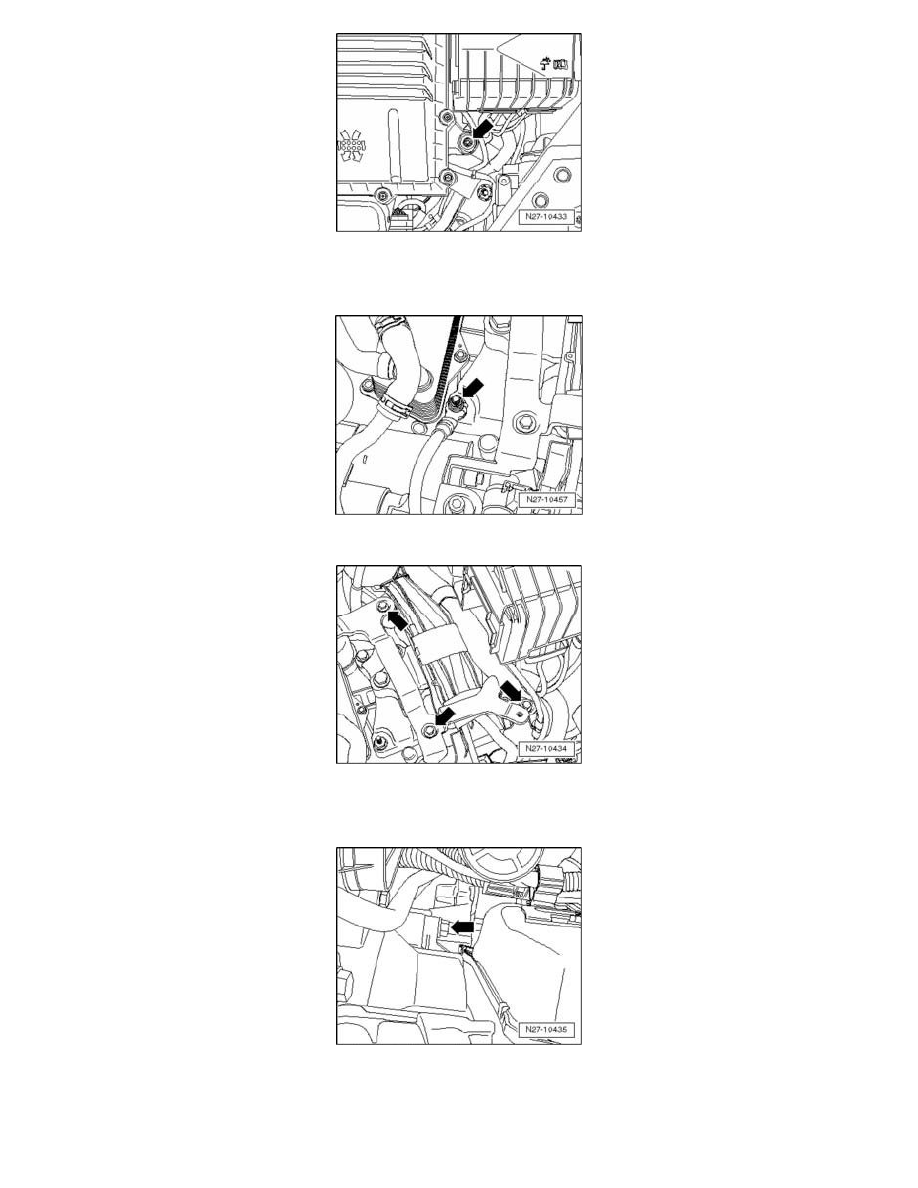 N27-10433

N27-10457

N27-10434

N27-10435