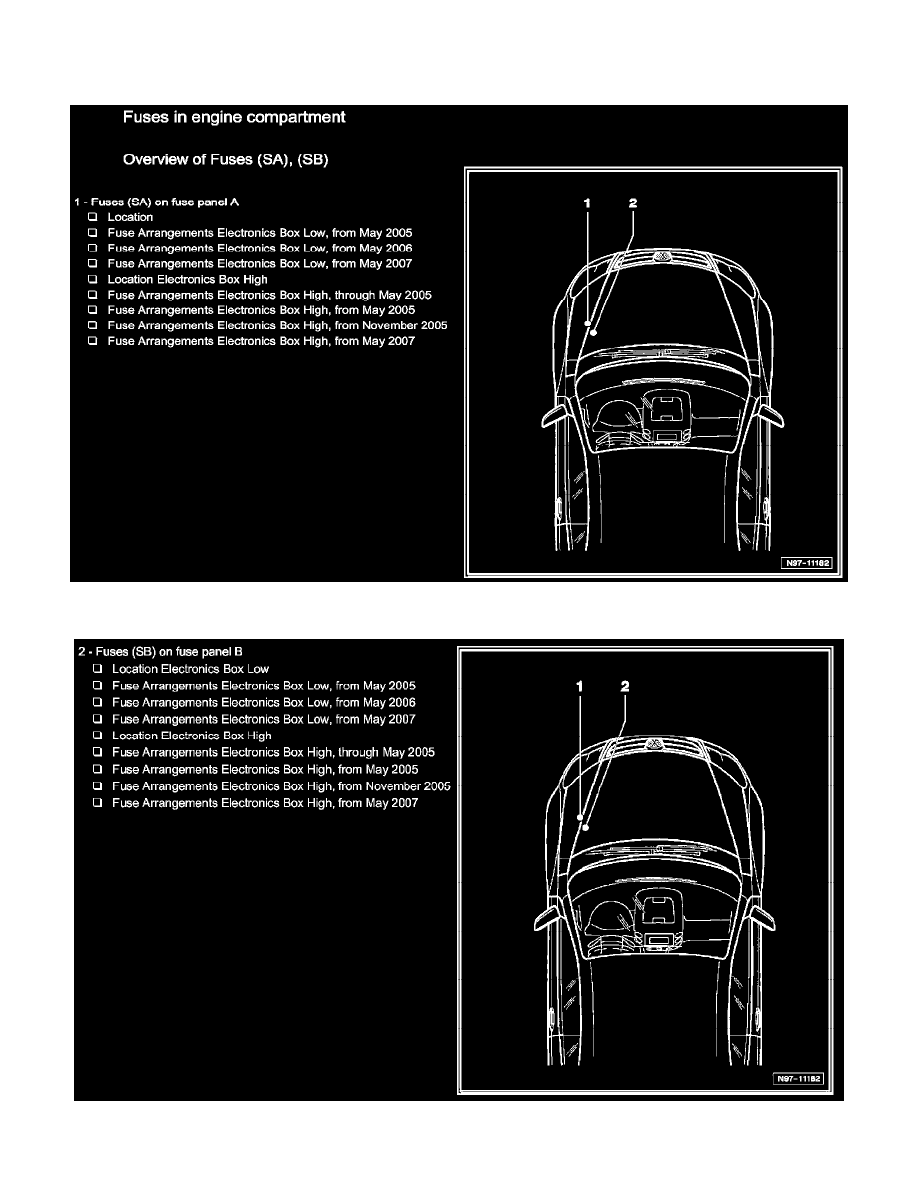 Fuses in engine compartment

Overview of Fuses (SA), (SB)

1 - Fuses (SA) on fuse panel A
❑ Location
❑ Fuse Arrangements Electronics Box Low, from May 2005
❑ Fuse Arrangements Electronics Box Low, from May 2006
❑ Fuse Arrangements Electronics Box Low, from May 2007
❑ Location Electronics Box High
❑ Fuse Arrangements Electronics Box High, through May 2005
❑ Fuse Arrangements Electronics Box High, from May 2005
❑ Fuse Arrangements Electronics Box High, from November 2005
❑ Fuse Arrangements Electronics Box High, from May 2007

1 2

N97-11182

2 - Fuses (SB) on fuse panel B
❑ Location Electronics Box Low
❑ Fuse Arrangements Electronics Box Low, from May 2005
❑ Fuse Arrangements Electronics Box Low, from May 2006
❑ Fuse Arrangements Electronics Box Low, from May 2007
❑ Location Electronics Box High
❑ Fuse Arrangements Electronics Box High, through May 2005
❑ Fuse Arrangements Electronics Box High, from May 2005
❑ Fuse Arrangements Electronics Box High, from November 2005
❑ Fuse Arrangements Electronics Box High, from May 2007

1 2

N97-11182