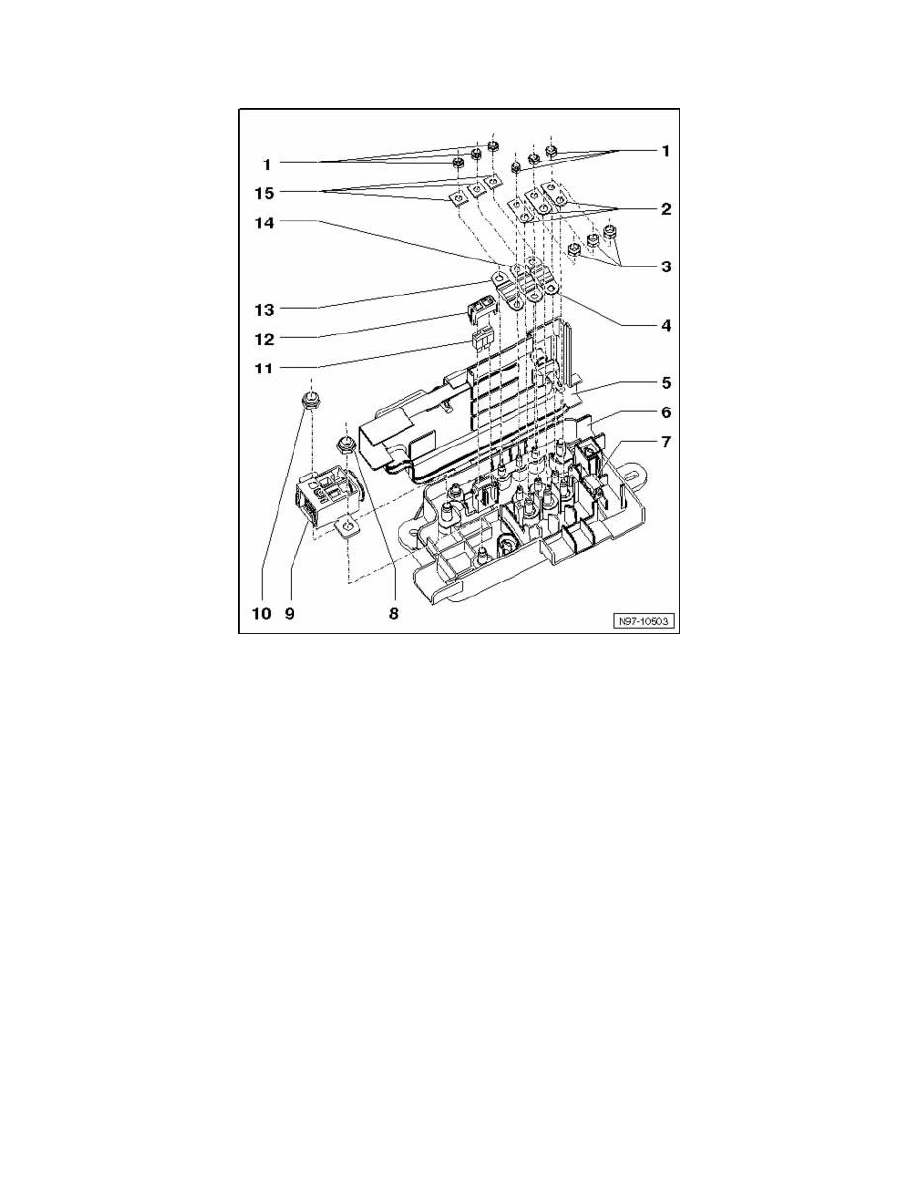 1
1
15
2
14
3
13
4
12
11
5
6
7
10
9
8
N97-10503