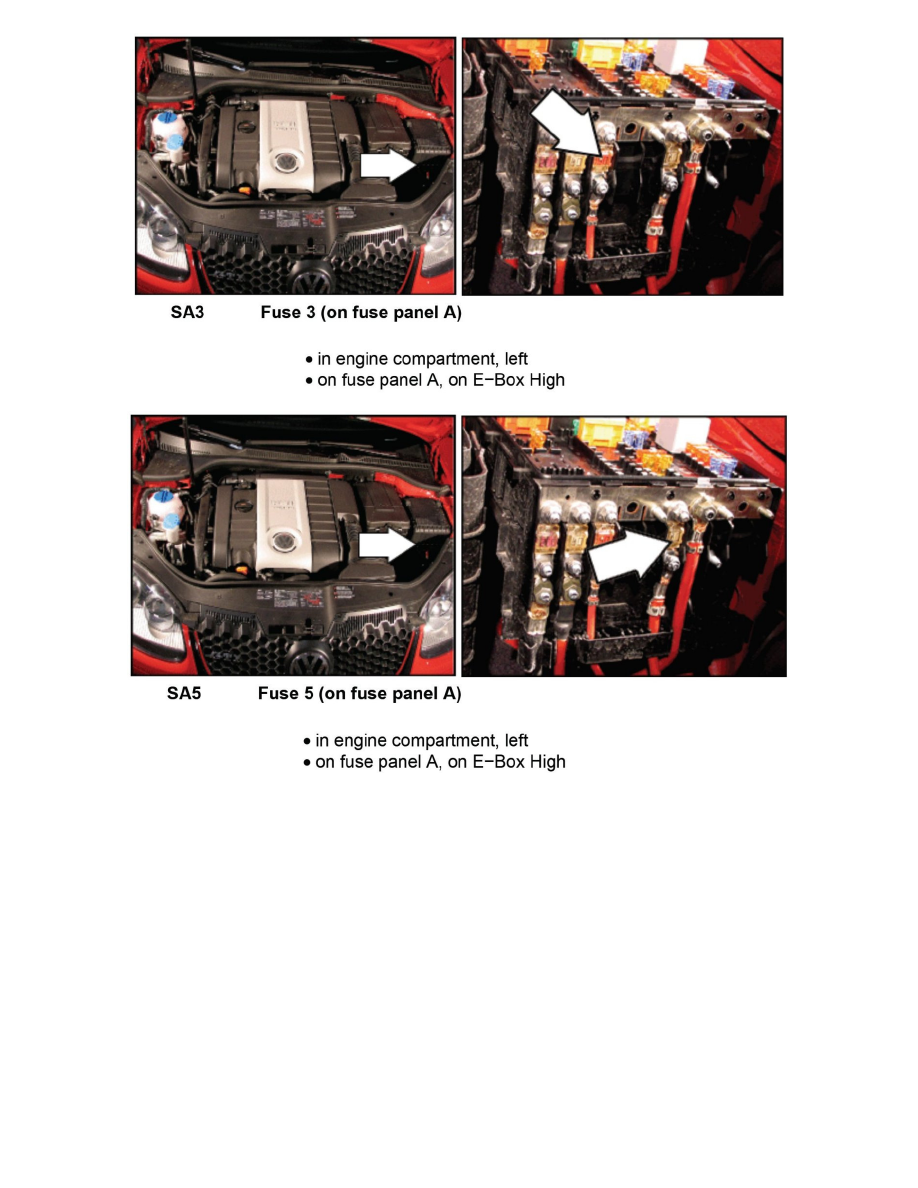 SA3 Fuse 3 (on fuse panel A)

• in engine compartment, left
• on fuse panel A, on E−Box High

SA5 Fuse 5 (on fuse panel A)

• in engine compartment, left
• on fuse panel A, on E−Box High