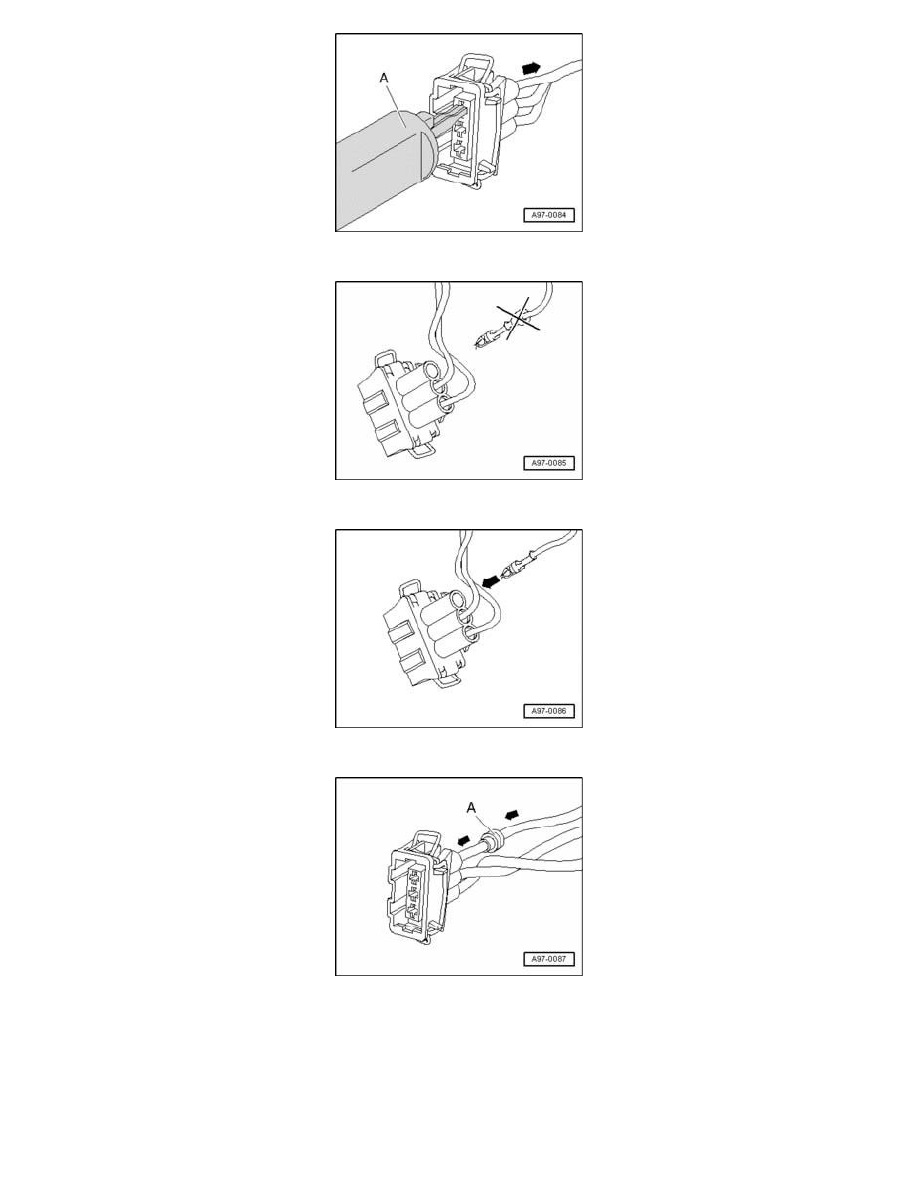 A
A97-0084

A97-0085

A97-0086

A
A97-0087