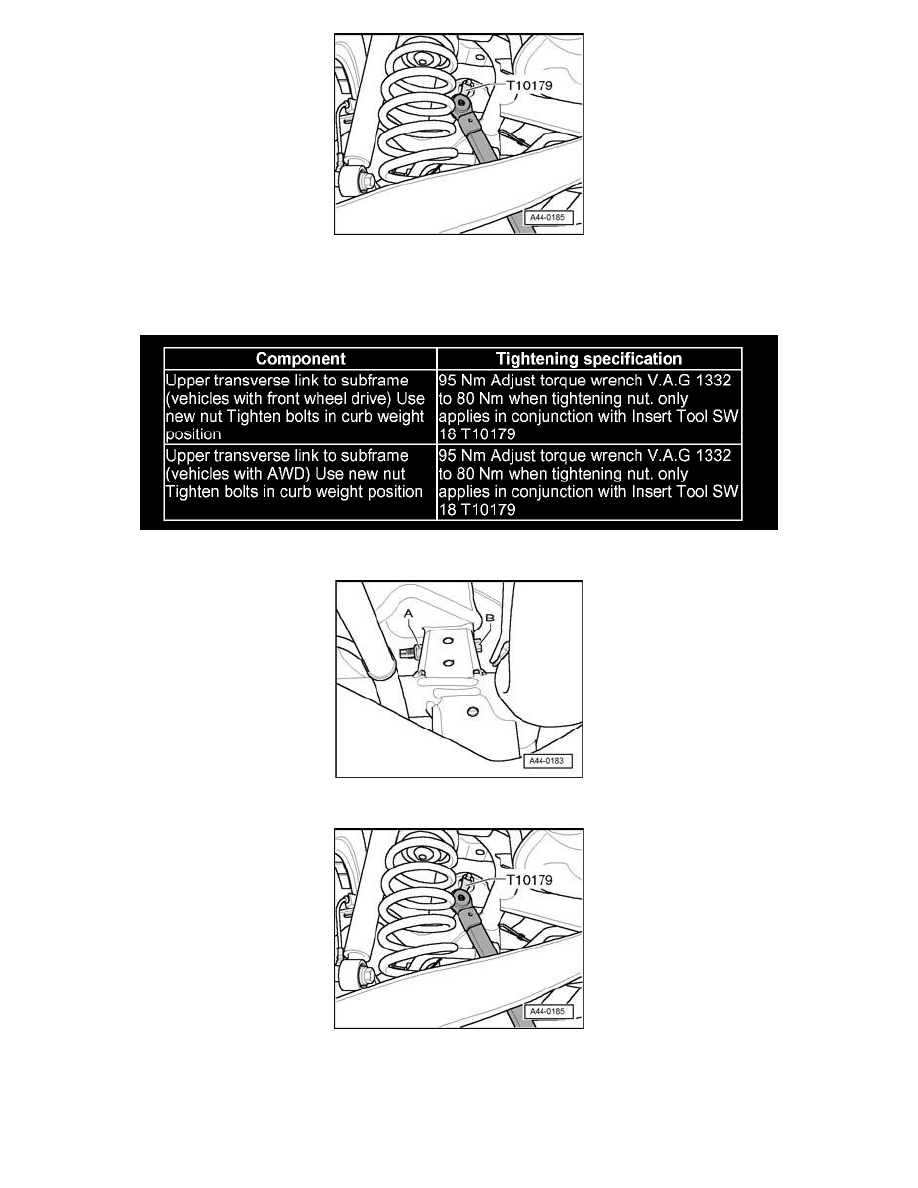 T10179

A44-0185

| Component | Tightening specification |
|---|---|
| Upper transverse link to subframe (vehicles with front wheel drive) Use new nut Tighten bolts in curb weight position | 95 Nm Adjust torque wrench V.A.G 1332 to 80 Nm when tightening nut. only applies in conjunction with Insert Tool SW 18 T10179 |
| Upper transverse link to subframe (vehicles with AWD) Use new nut Tighten bolts in curb weight position | 95 Nm Adjust torque wrench V.A.G 1332 to 80 Nm when tightening nut. only applies in conjunction with Insert Tool SW 18 T10179 |

A

B

A44-0183

T10179

A44-0185