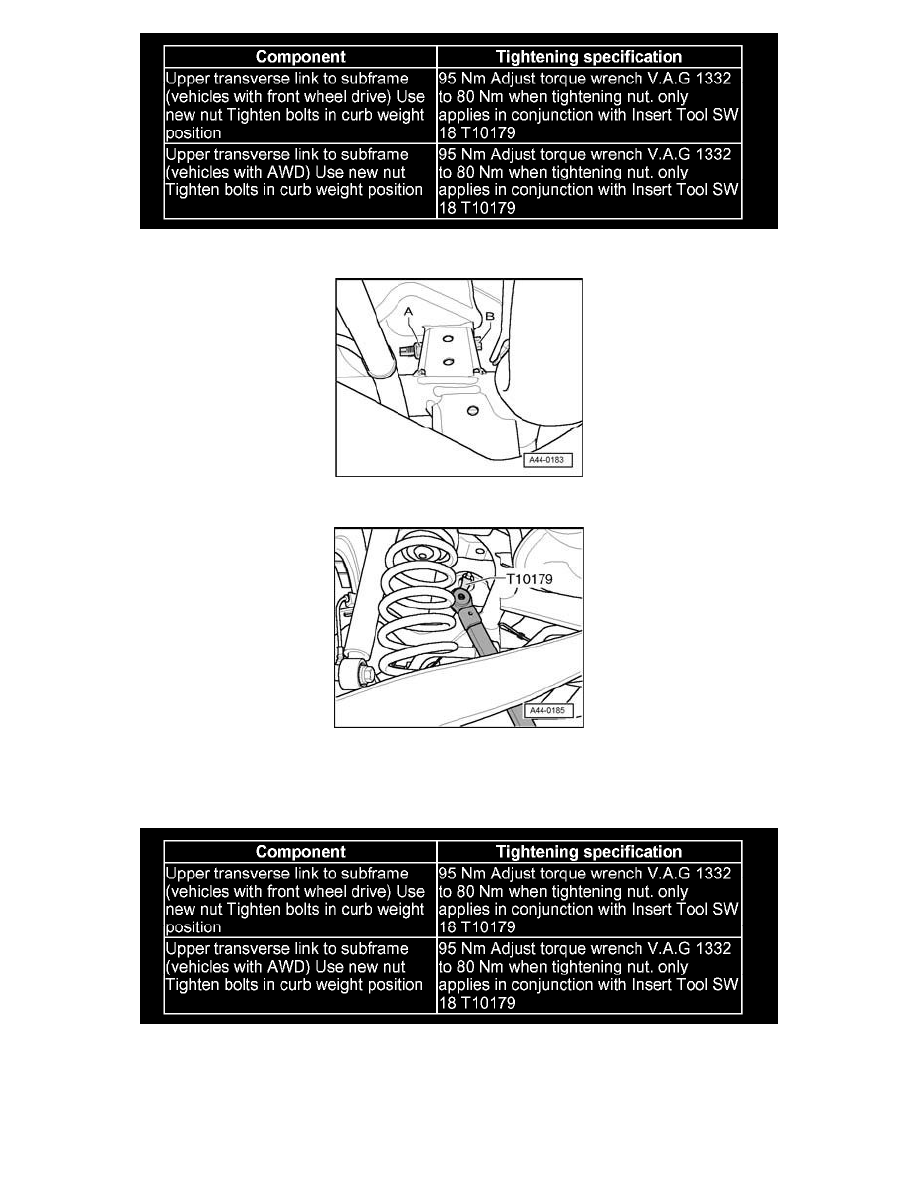 | Component | Tightening specification |
|---|---|
| Upper transverse link to subframe (vehicles with front wheel drive) Use new nut Tighten bolts in curb weight position | 95 Nm Adjust torque wrench V.A.G 1332 to 80 Nm when tightening nut. only applies in conjunction with Insert Tool SW 18 T10179 |
| Upper transverse link to subframe (vehicles with AWD) Use new nut Tighten bolts in curb weight position | 95 Nm Adjust torque wrench V.A.G 1332 to 80 Nm when tightening nut. only applies in conjunction with Insert Tool SW 18 T10179 |

A
B
A44-0183

T10179
A44-0185

| Component | Tightening specification |
|---|---|
| Upper transverse link to subframe (vehicles with front wheel drive) Use new nut Tighten bolts in curb weight position | 95 Nm Adjust torque wrench V.A.G 1332 to 80 Nm when tightening nut. only applies in conjunction with Insert Tool SW 18 T10179 |
| Upper transverse link to subframe (vehicles with AWD) Use new nut Tighten bolts in curb weight position | 95 Nm Adjust torque wrench V.A.G 1332 to 80 Nm when tightening nut. only applies in conjunction with Insert Tool SW 18 T10179 |