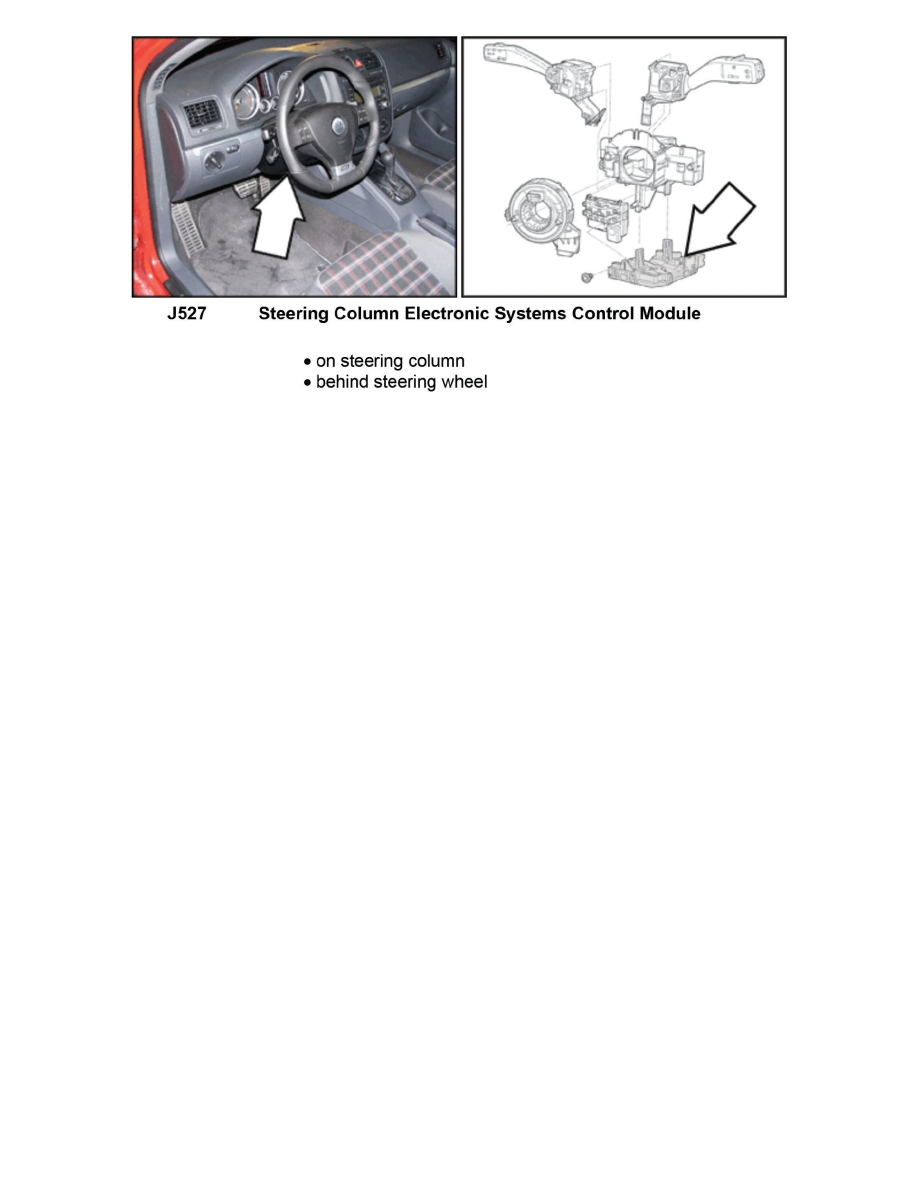 J527 Steering Column Electronic Systems Control Module

• on steering column
• behind steering wheel