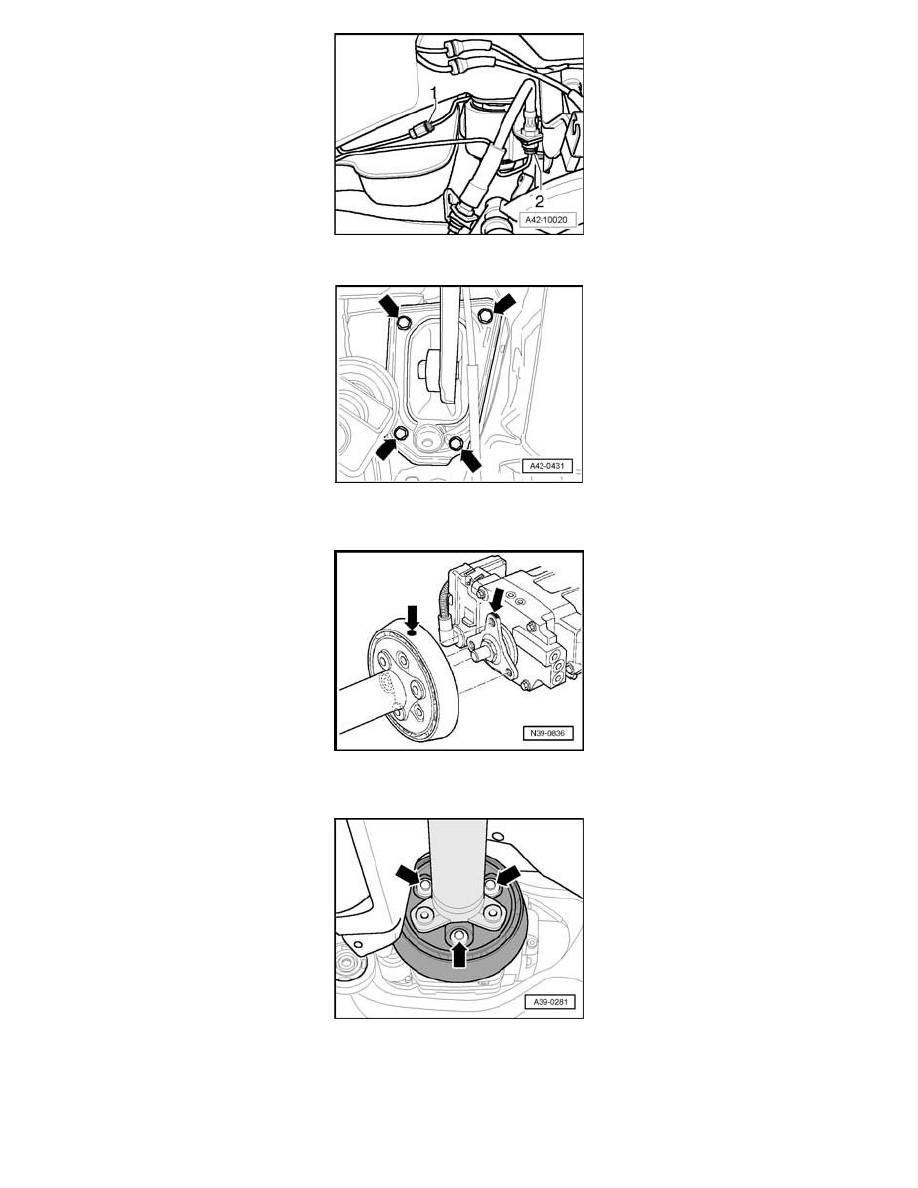 1
2
A42-10020

A42-0431

N39-0836

A39-0281