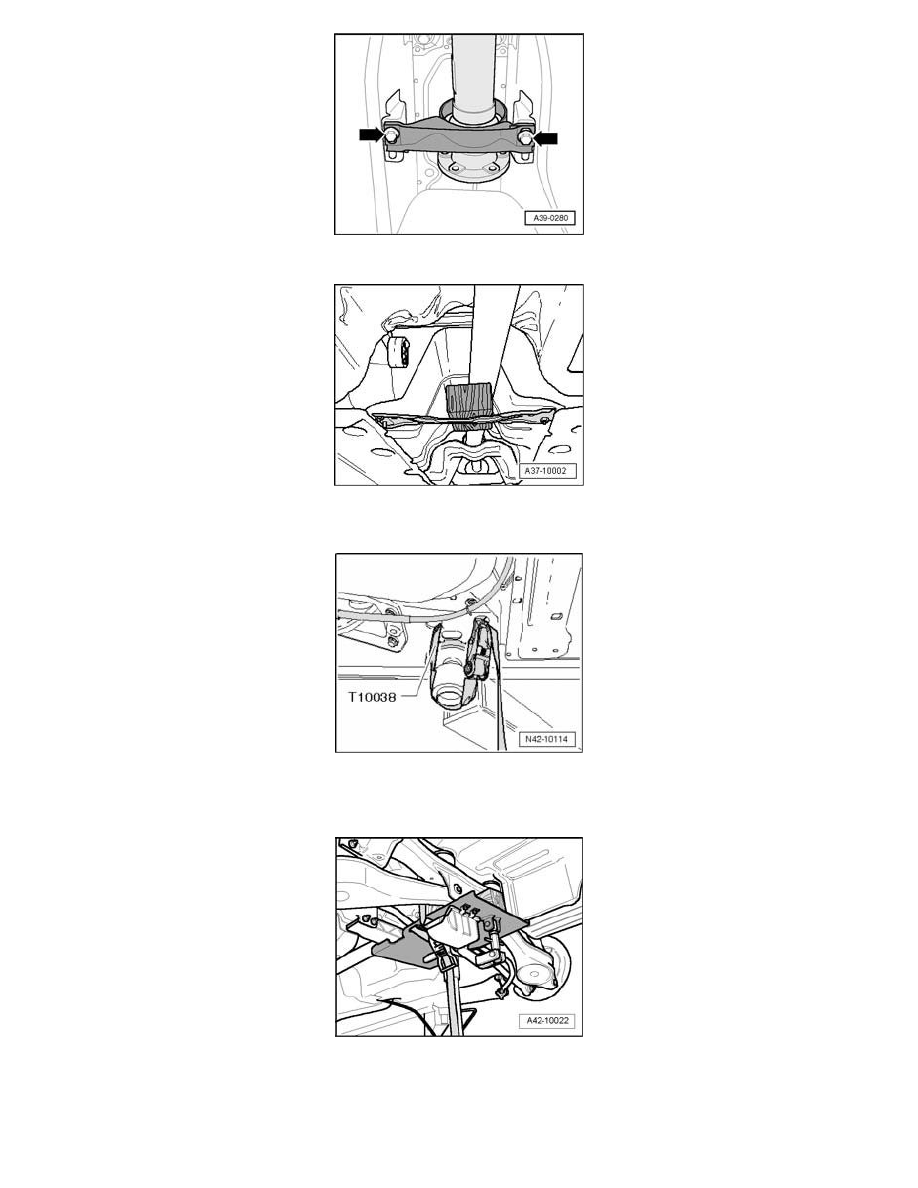 A39-0280

A37-10002

T10038

N42-10114

A42-10022