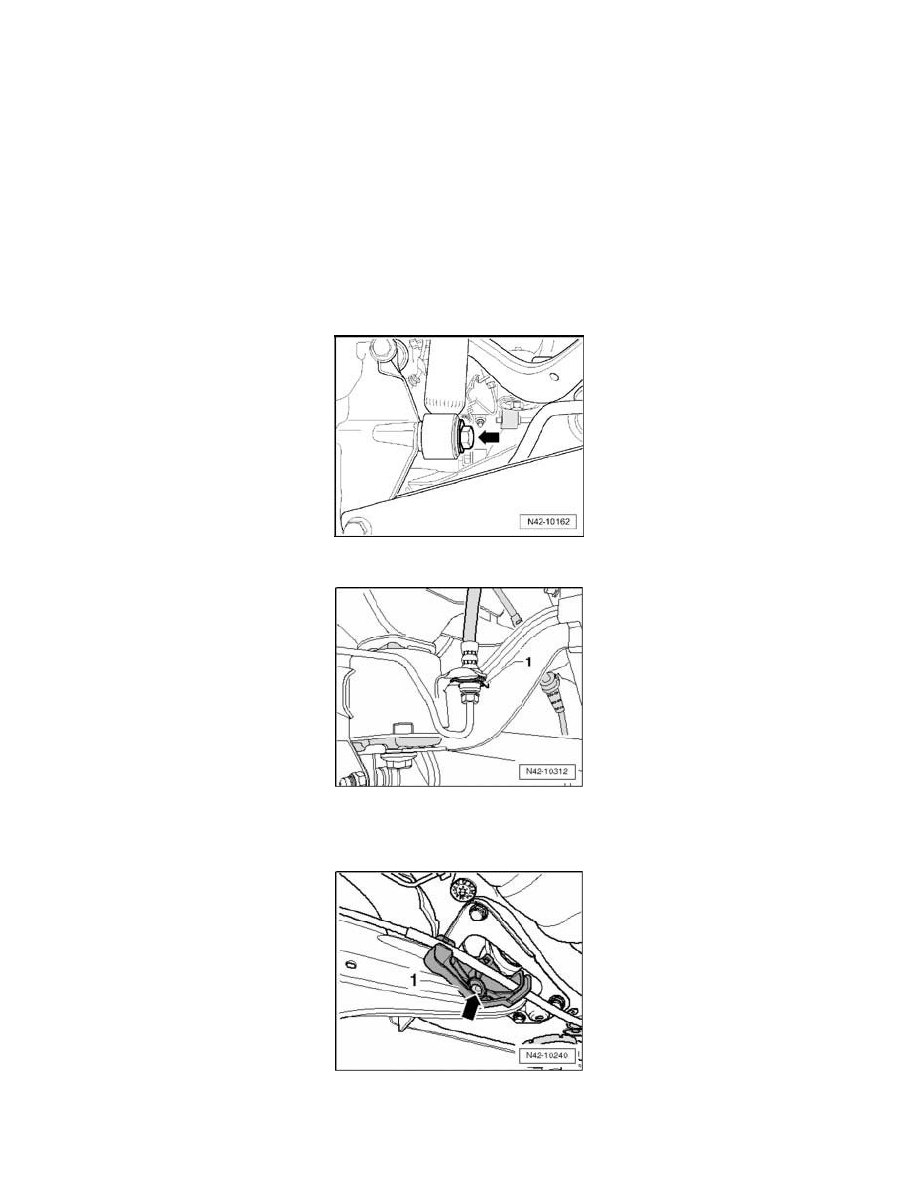 N42-10162

1

N42-10312

1

N42-10240