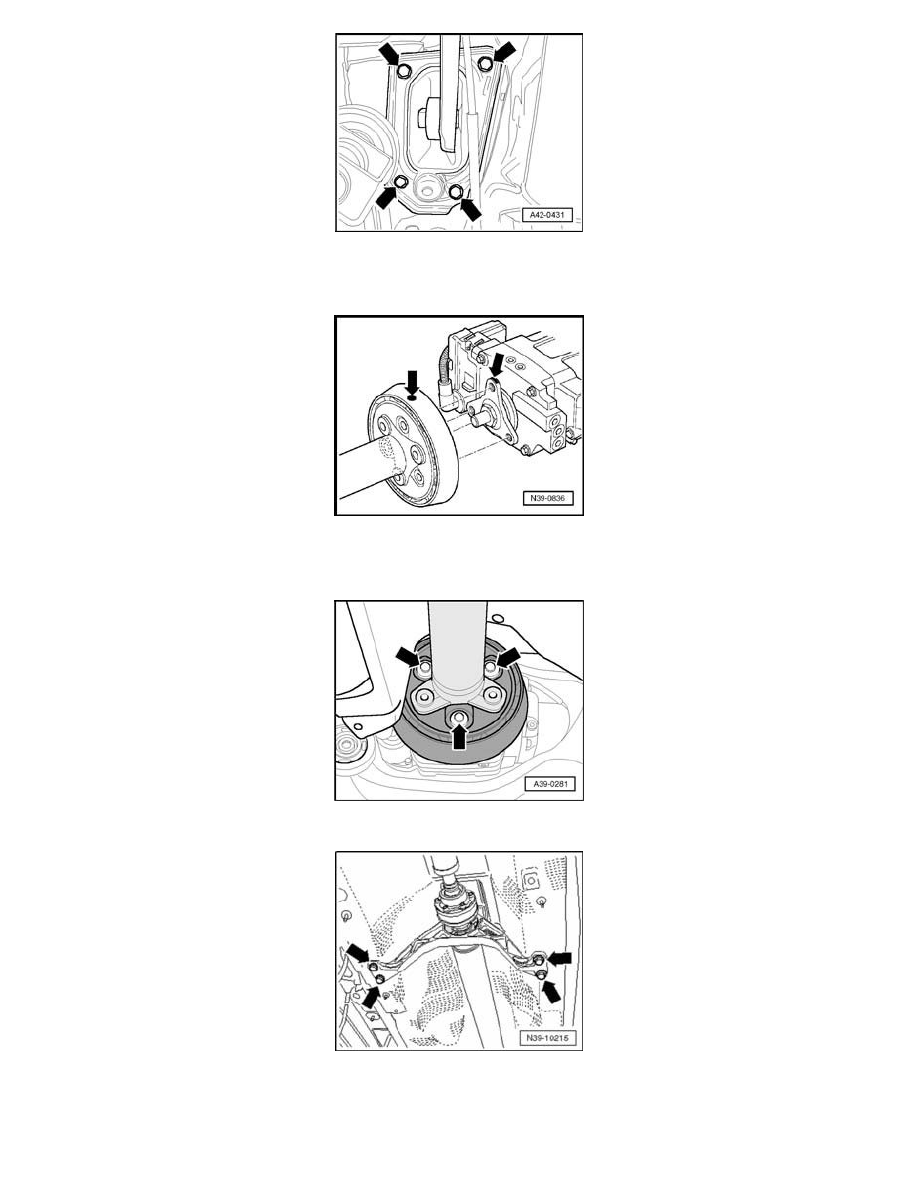 A42-0431

N39-0836

A39-0281

N39-10215