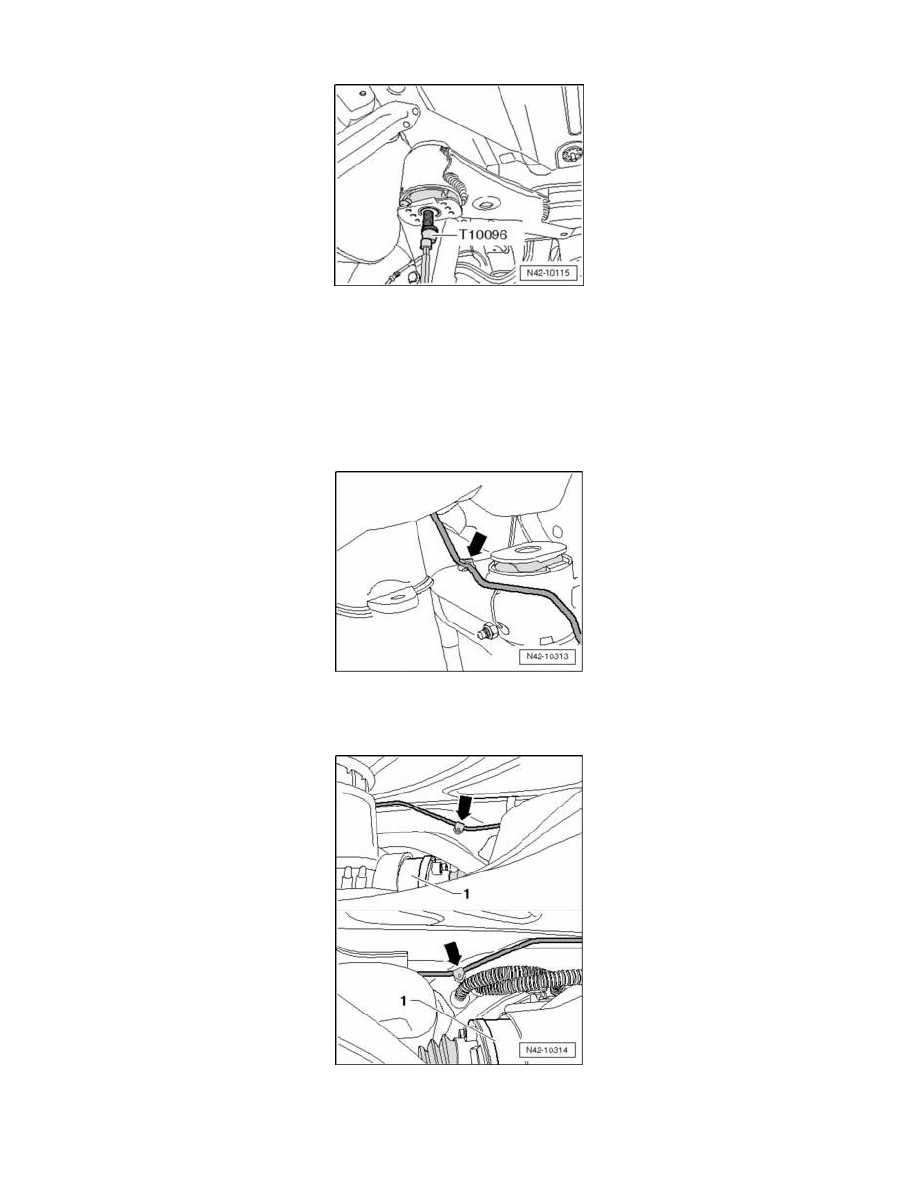 T10096
N42-10115

N42-10313

1
1
N42-10314