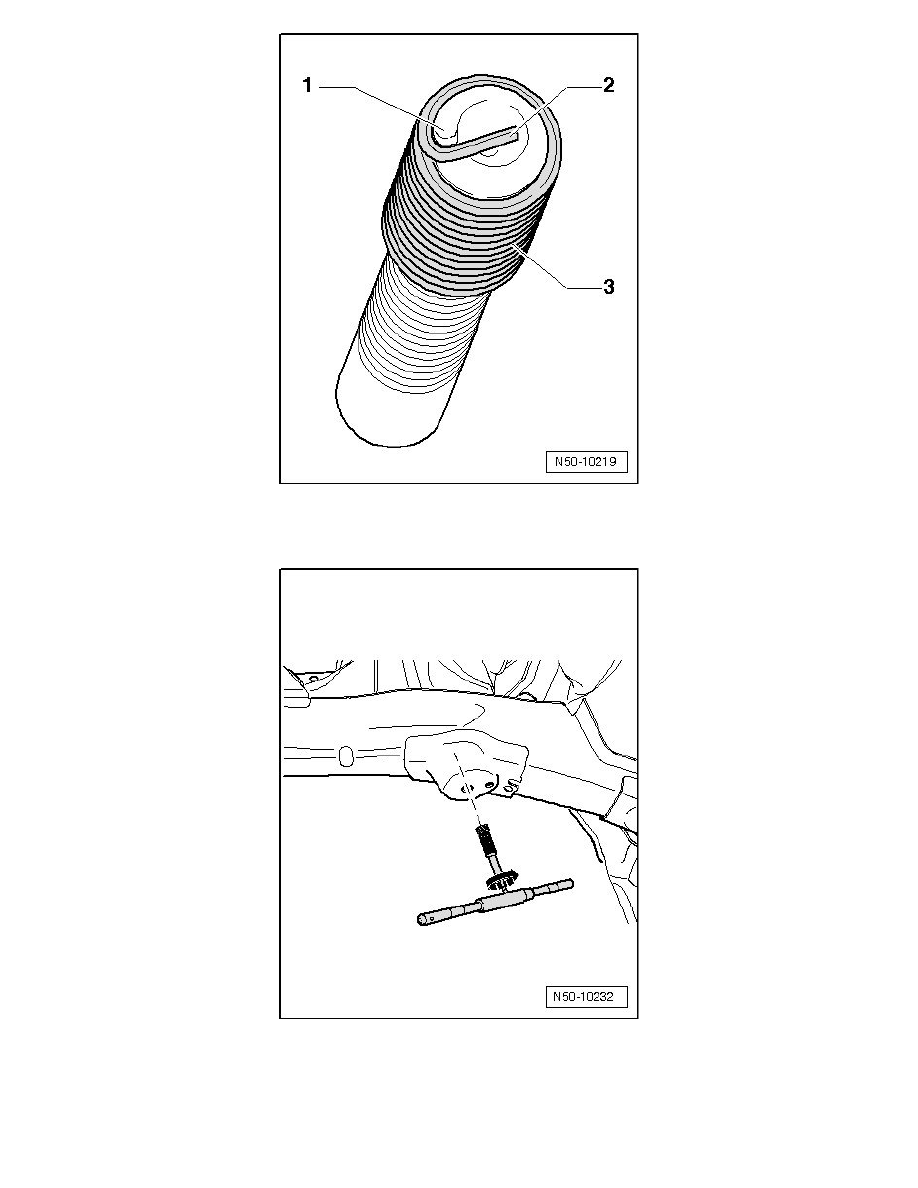 1
2
3
N50-10219

N50-10232