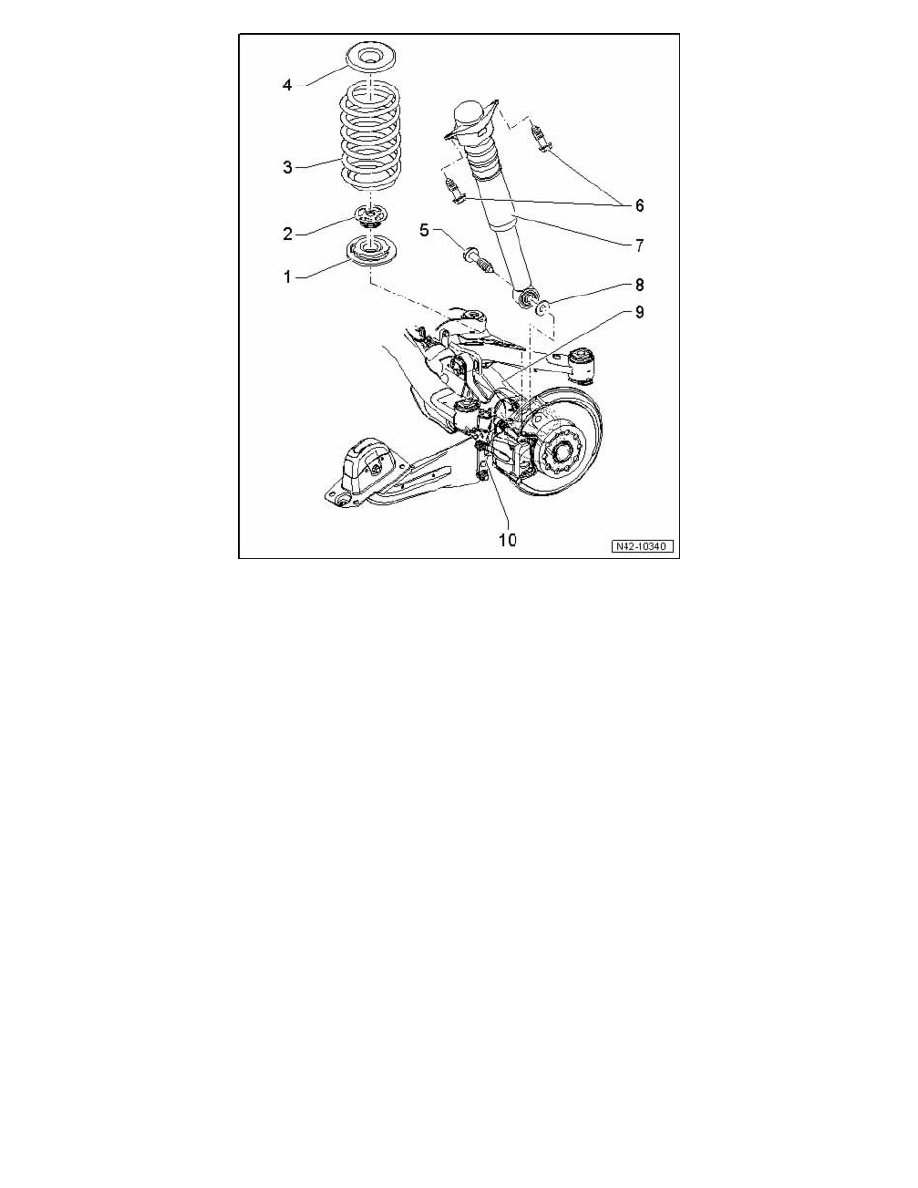 4
3
2
1
5
6
7
8
9
10
N42-10340