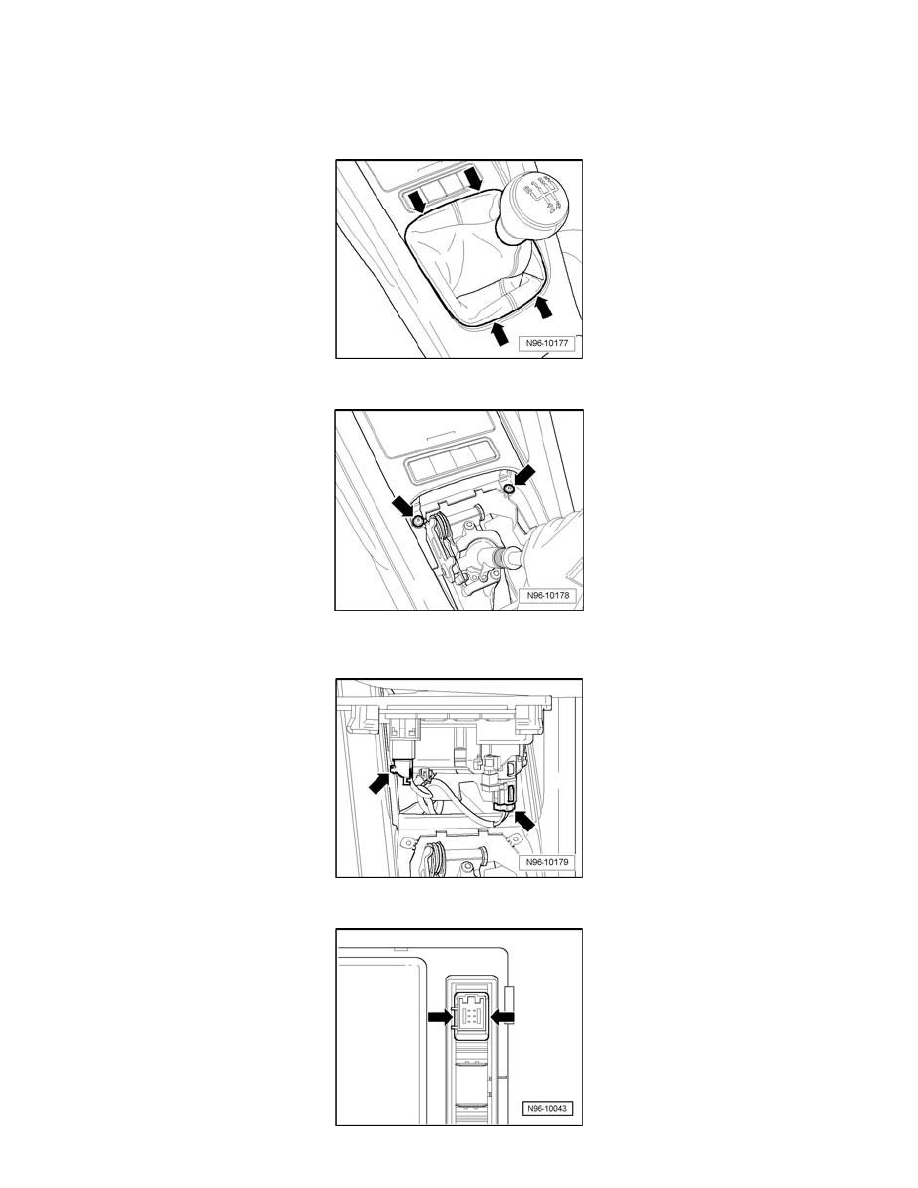 N96-10177

N96-10178

N96-10179

N96-10043