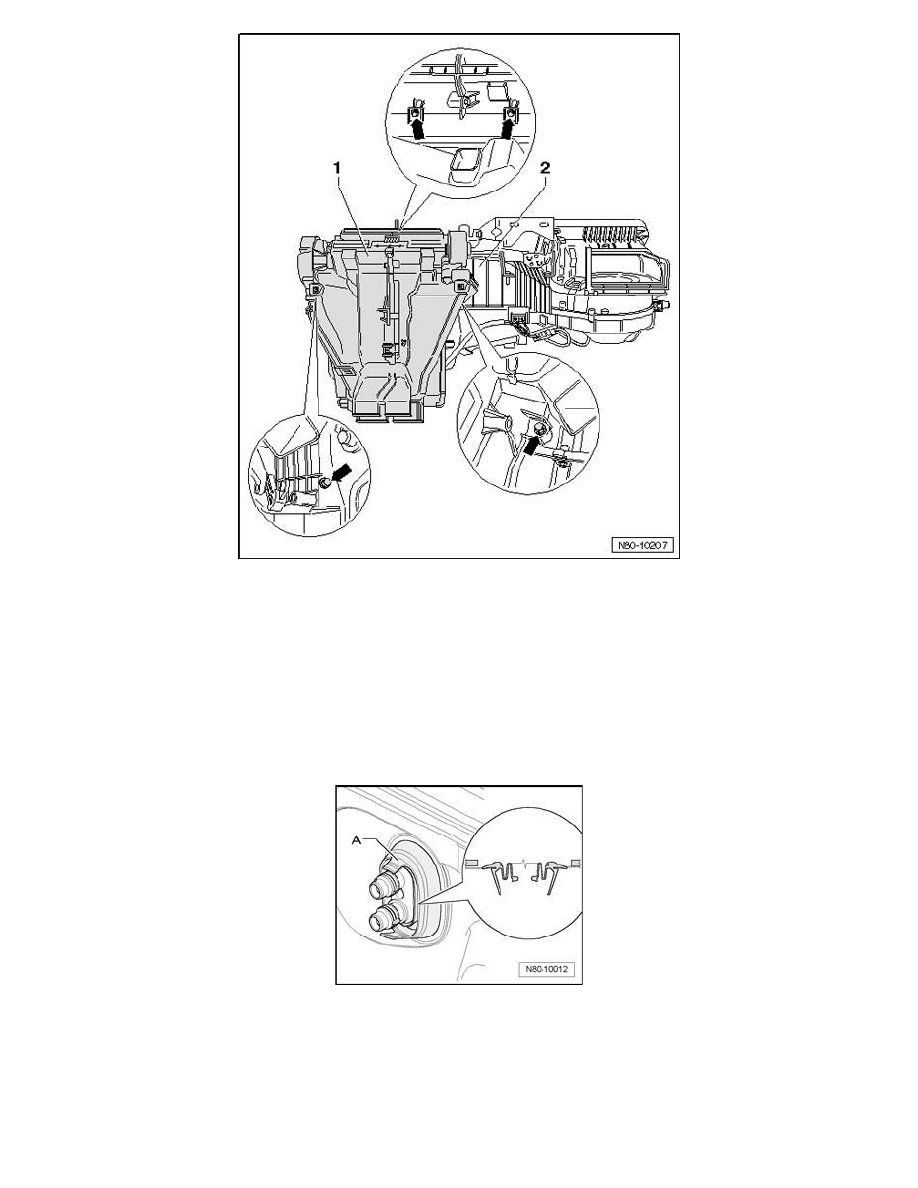 1

2

N80-10207

A

N80-10012