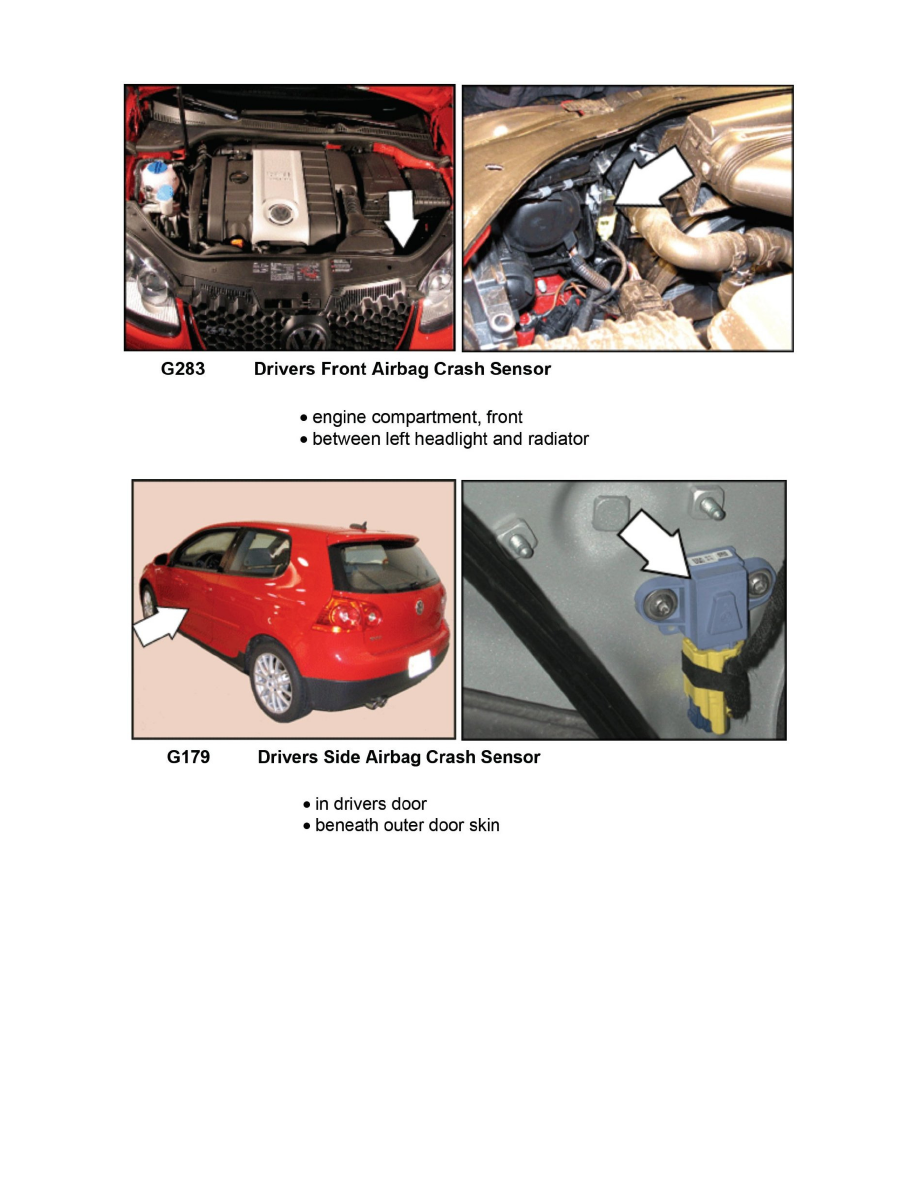 G283 Drivers Front Airbag Crash Sensor

• engine compartment, front
• between left headlight and radiator

G179 Drivers Side Airbag Crash Sensor

• in drivers door
• beneath outer door skin