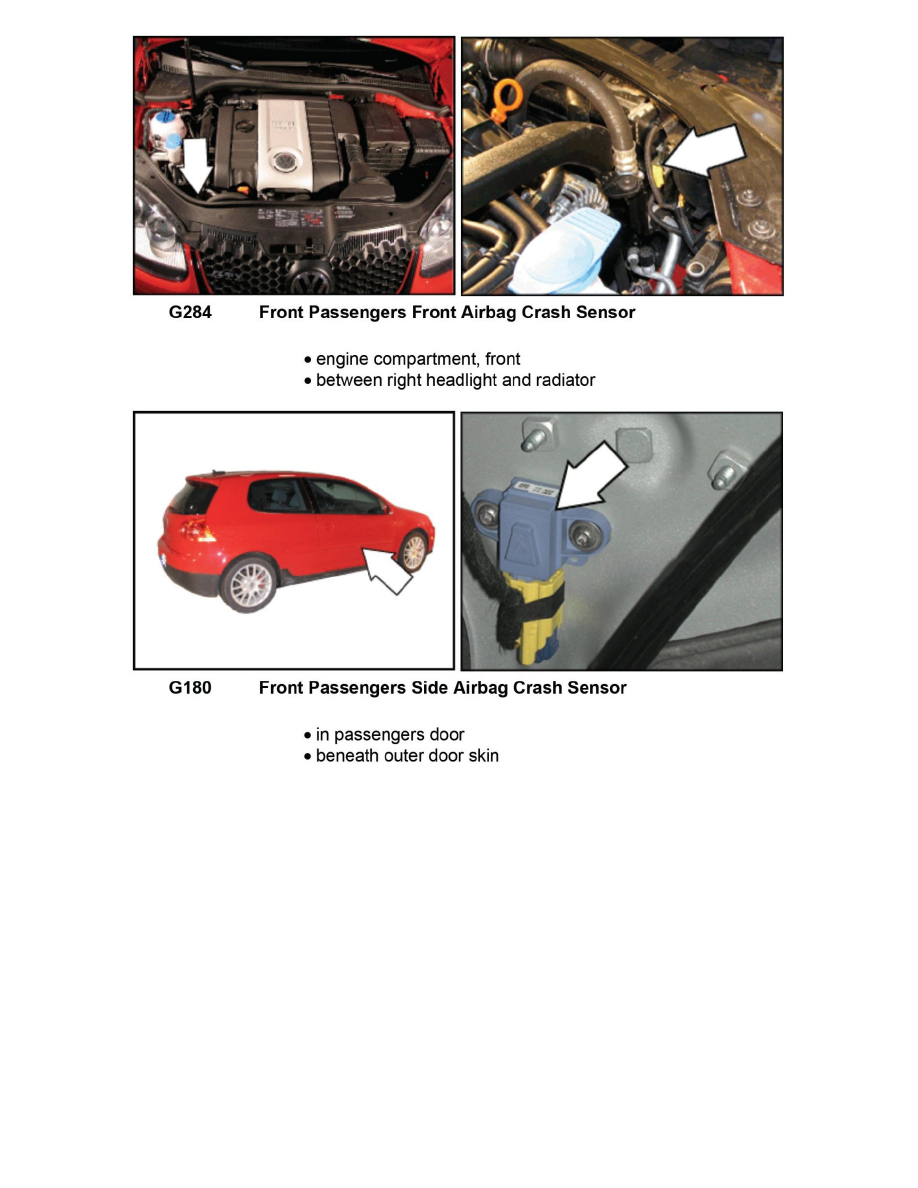 G284 Front Passengers Front Airbag Crash Sensor

• engine compartment, front
• between right headlight and radiator

G180 Front Passengers Side Airbag Crash Sensor

• in passengers door
• beneath outer door skin