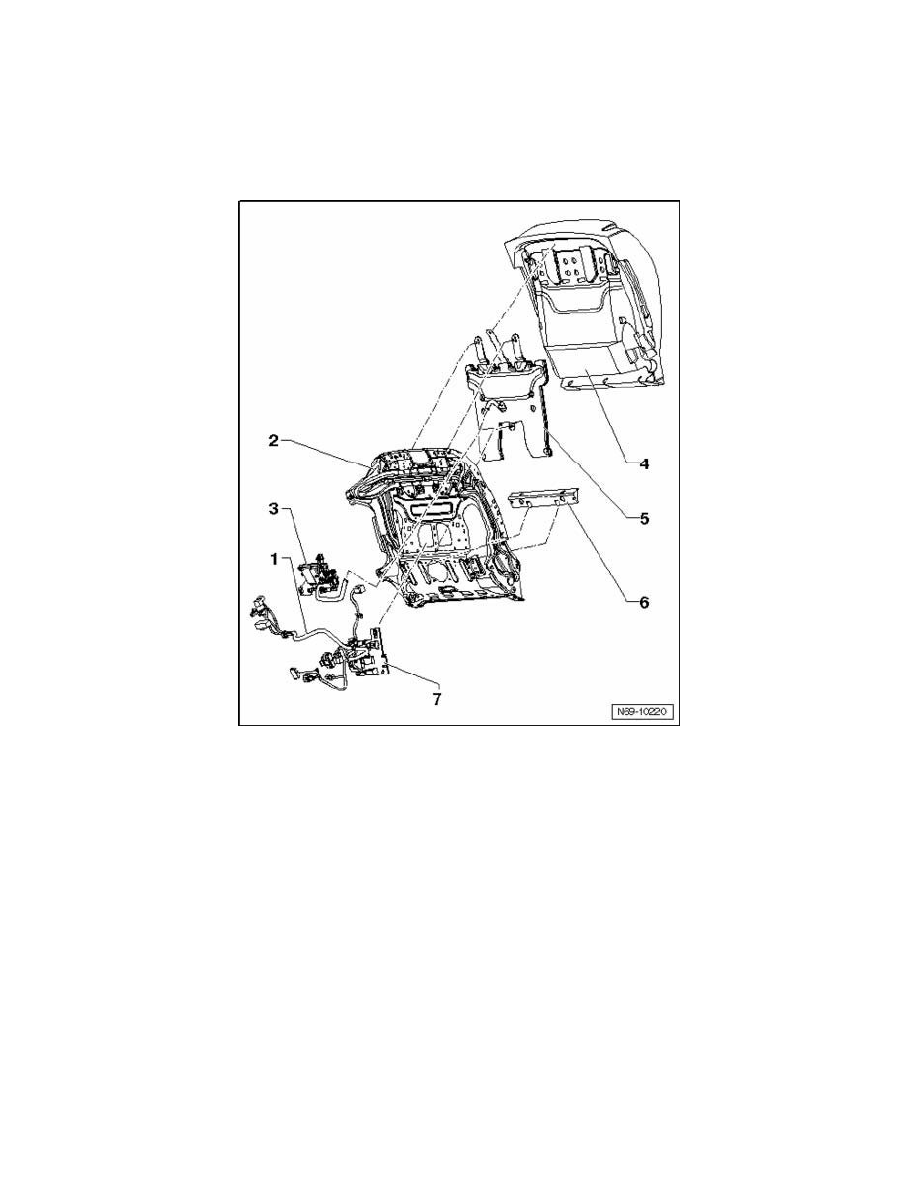 2
3
1
4
5
6
7
N69-10220